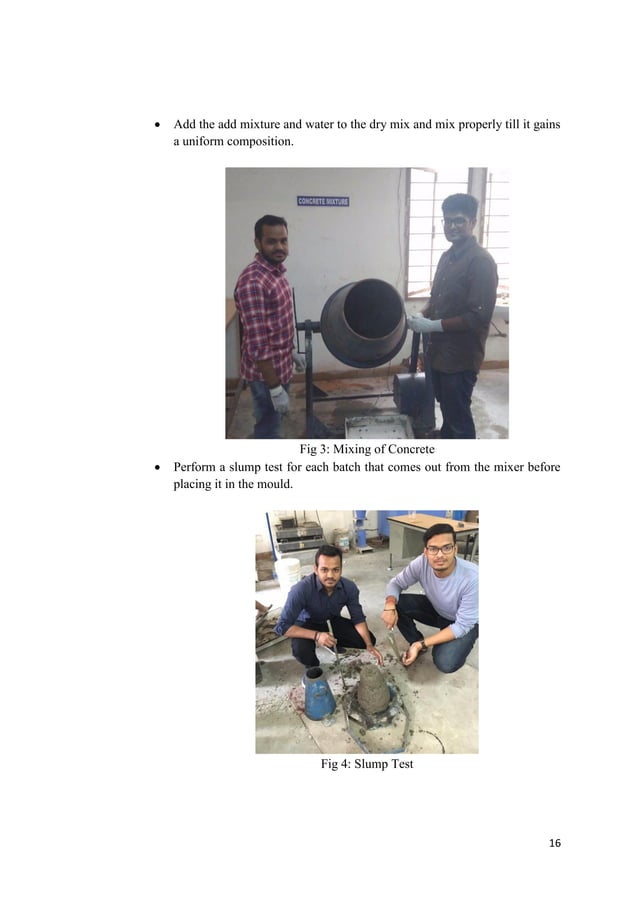 • Add the add mixture and water to the dry mix and mix properly till it gains a uniform composition.

CONCRETE MIXTURE

Fig 3: Mixing of Concrete

• Perform a slump test for each batch that comes out from the mixer before placing it in the mould.

Fig 4: Slump Test

16