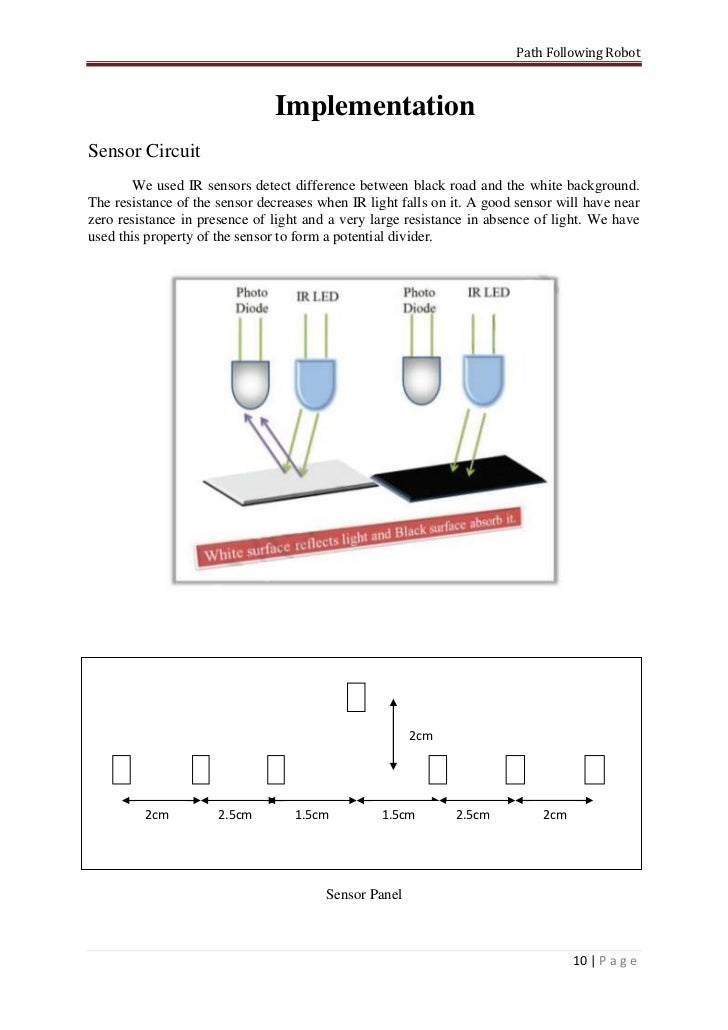 Path Following Robot

Implementation

Sensor Circuit

We used IR sensors detect difference between black road and the white background. The resistance of the sensor decreases when IR light falls on it. A good sensor will have near zero resistance in presence of light and a very large resistance in absence of light. We have used this property of the sensor to form a potential divider.

Photo Diode
IR LED
Photo Diode
IR LED
White surface reflects light and Black surface absorb it.

2cm
2cm
2.5cm
1.5cm
1.5cm
2.5cm
2cm

Sensor Panel

10 | P a g e