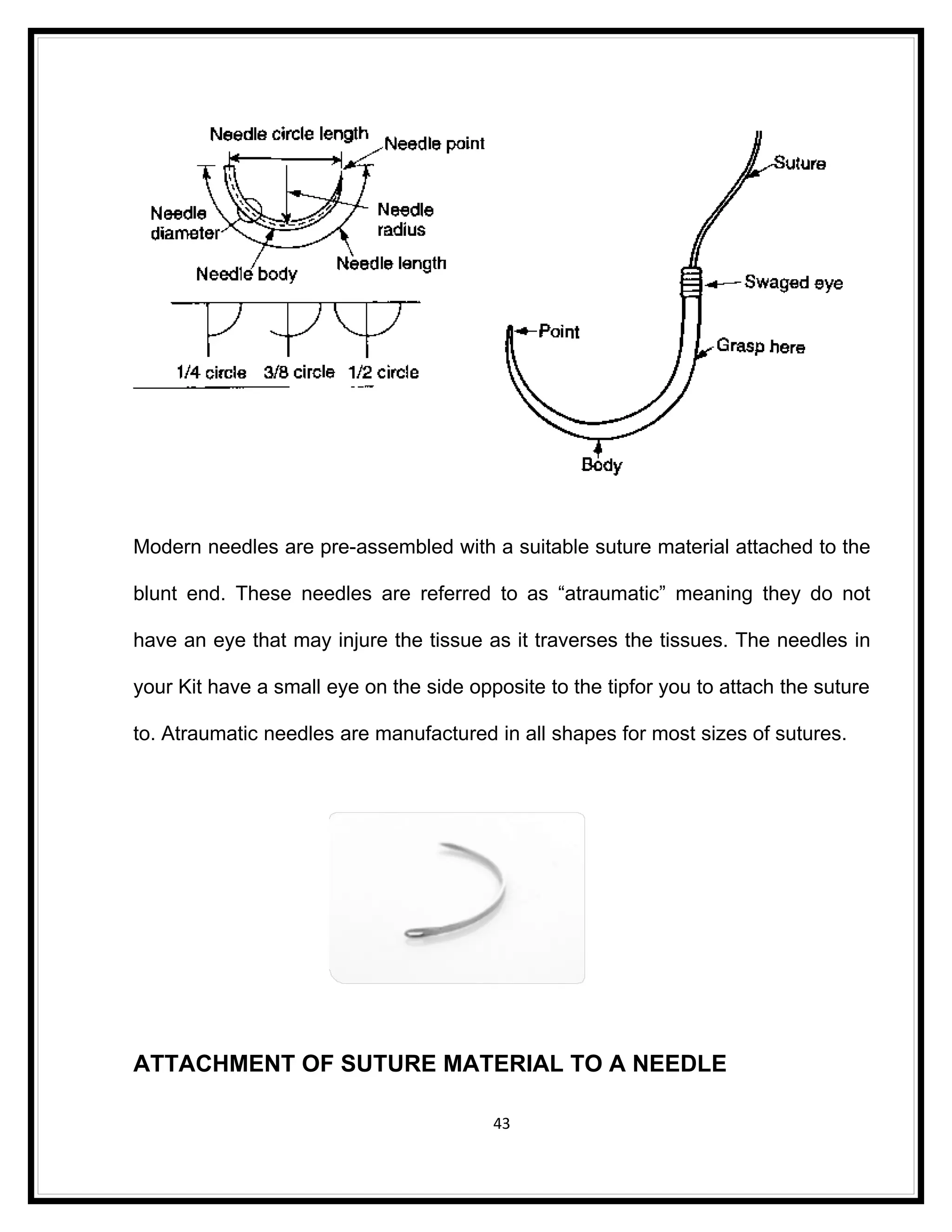 Needle circle length
Needle point
Needle diameter
Needle radius
Needle body
Needle length
1/4 circle
3/8 circle
1/2 circle

Suture
Swaged eye
Point
Grasp here
Body

Modern needles are pre-assembled with a suitable suture material attached to the blunt end. These needles are referred to as “atraumatic” meaning they do not have an eye that may injure the tissue as it traverses the tissues. The needles in your Kit have a small eye on the side opposite to the tipfor you to attach the suture to. Atraumatic needles are manufactured in all shapes for most sizes of sutures.

ATTACHMENT OF SUTURE MATERIAL TO A NEEDLE

43