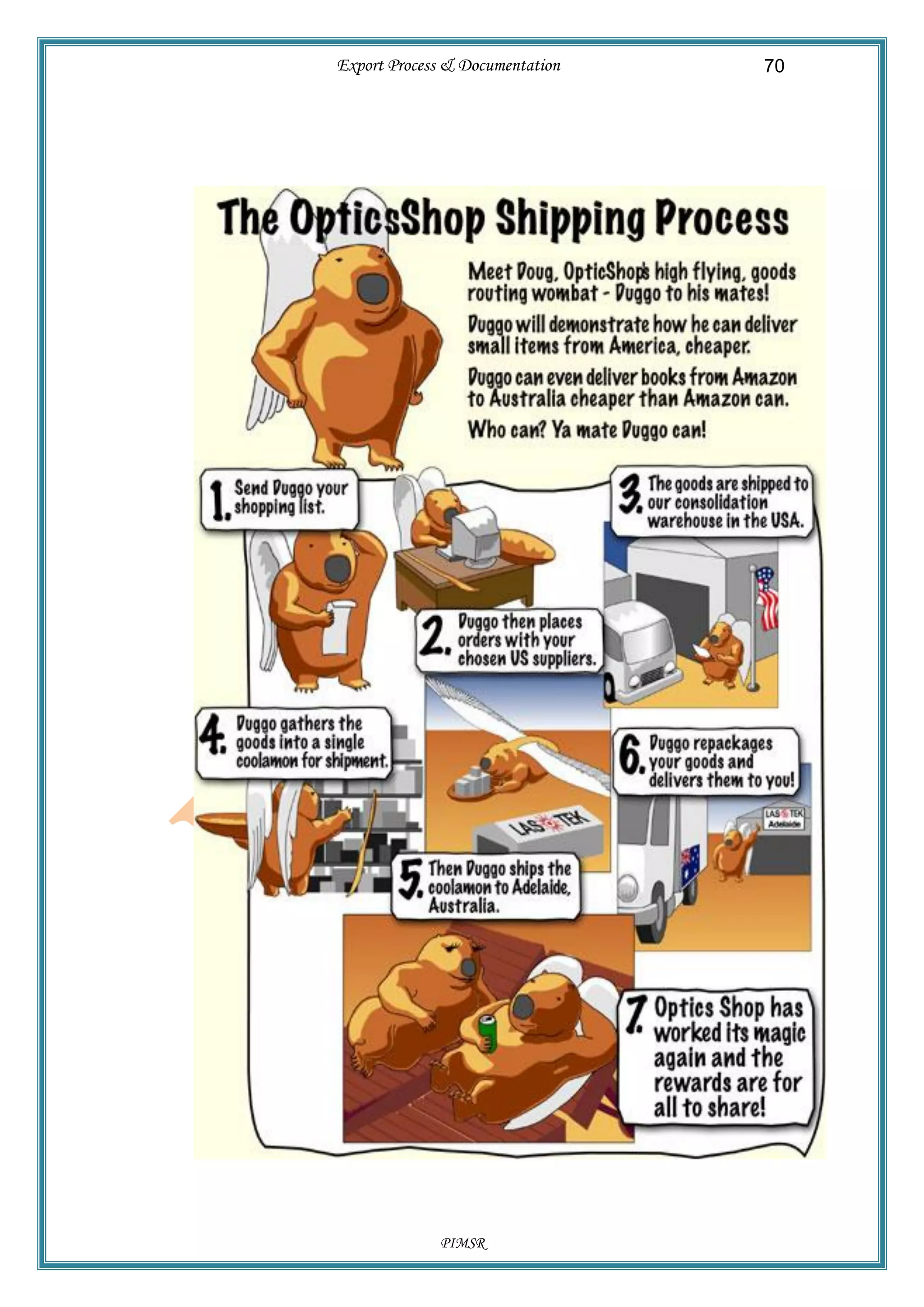 Export Process & Documentation 70

The OpticsShop Shipping Process

Meet Doug, OpticShop's high flying, goods routing wombat - Duggo to his mates!

Duggo will demonstrate how he can deliver small items from America, cheaper.

Duggo can even deliver books from Amazon to Australia cheaper than Amazon can.

Who can? Ya mate Duggo can!

1. Send Duggo your shopping list.

2. Duggo then places orders with your chosen US suppliers.

3. The goods are shipped to our consolidation warehouse in the USA.

4. Duggo gathers the goods into a single coolamon for shipment.

LAS TEK

5. Then Duggo ships the coolamon to Adelaide, Australia.

6. Duggo repackages your goods and delivers them to you!

LAS TEK Adelaide

7. Optics Shop has worked its magic again and the rewards are for all to share!

PIMSR