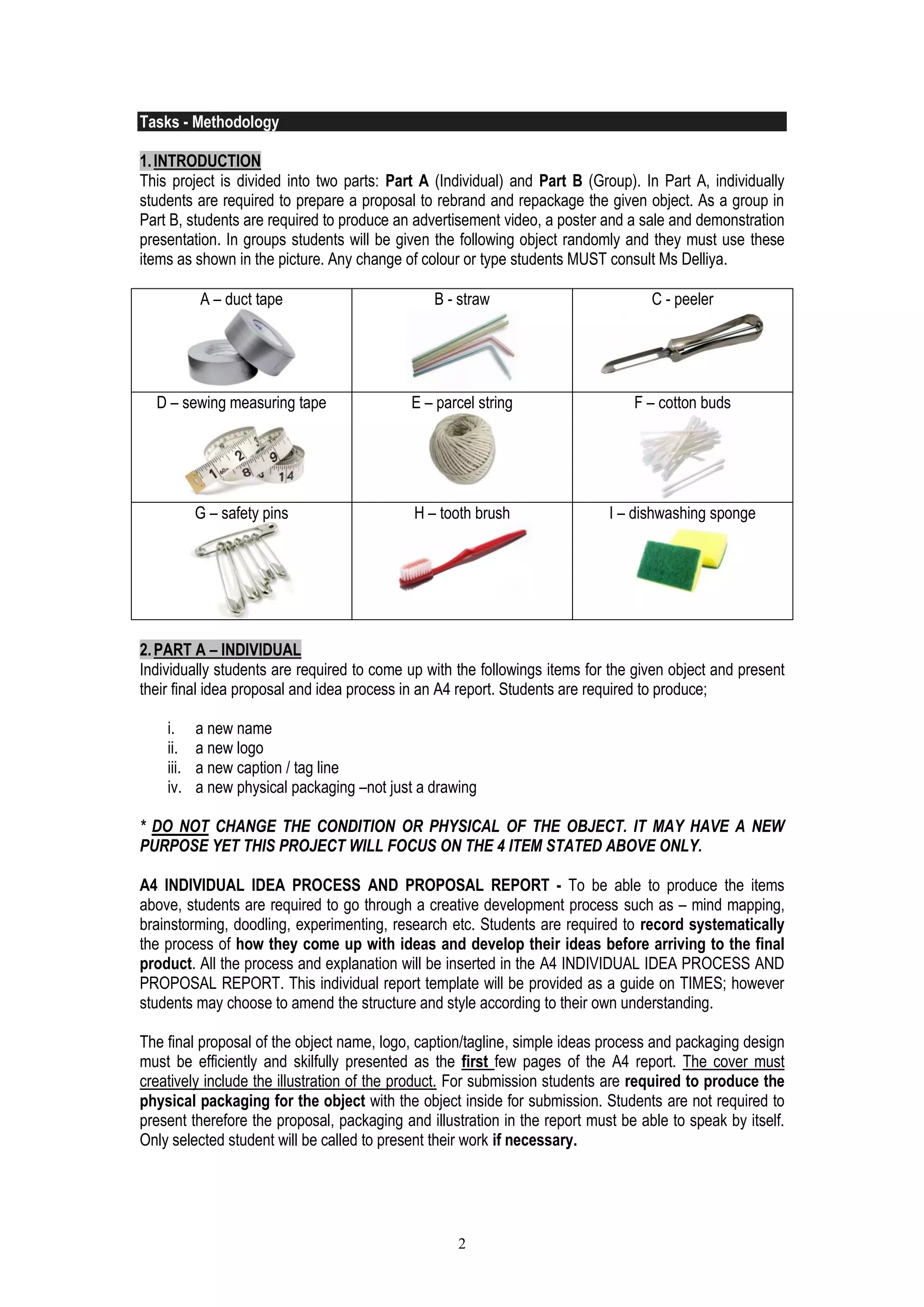 Tasks - Methodology

1. INTRODUCTION
This project is divided into two parts: Part A (Individual) and Part B (Group). In Part A, individually students are required to prepare a proposal to rebrand and repackage the given object. As a group in Part B, students are required to produce an advertisement video, a poster and a sale and demonstration presentation. In groups students will be given the following object randomly and they must use these items as shown in the picture. Any change of colour or type students MUST consult Ms Delliya.

| A – duct tape | B - straw | C - peeler |
|---|---|---|
| D – sewing measuring tape | E – parcel string | F – cotton buds |
| G – safety pins | H – tooth brush | I – dishwashing sponge |

2. PART A – INDIVIDUAL
Individually students are required to come up with the followings items for the given object and present their final idea proposal and idea process in an A4 report. Students are required to produce;

i. a new name
ii. a new logo
iii. a new caption / tag line
iv. a new physical packaging –not just a drawing

* DO NOT CHANGE THE CONDITION OR PHYSICAL OF THE OBJECT. IT MAY HAVE A NEW PURPOSE YET THIS PROJECT WILL FOCUS ON THE 4 ITEM STATED ABOVE ONLY.

A4 INDIVIDUAL IDEA PROCESS AND PROPOSAL REPORT - To be able to produce the items above, students are required to go through a creative development process such as – mind mapping, brainstorming, doodling, experimenting, research etc. Students are required to record systematically the process of how they come up with ideas and develop their ideas before arriving to the final product. All the process and explanation will be inserted in the A4 INDIVIDUAL IDEA PROCESS AND PROPOSAL REPORT. This individual report template will be provided as a guide on TIMES; however students may choose to amend the structure and style according to their own understanding.

The final proposal of the object name, logo, caption/tagline, simple ideas process and packaging design must be efficiently and skilfully presented as the first few pages of the A4 report. The cover must creatively include the illustration of the product. For submission students are required to produce the physical packaging for the object with the object inside for submission. Students are not required to present therefore the proposal, packaging and illustration in the report must be able to speak by itself. Only selected student will be called to present their work if necessary.

2