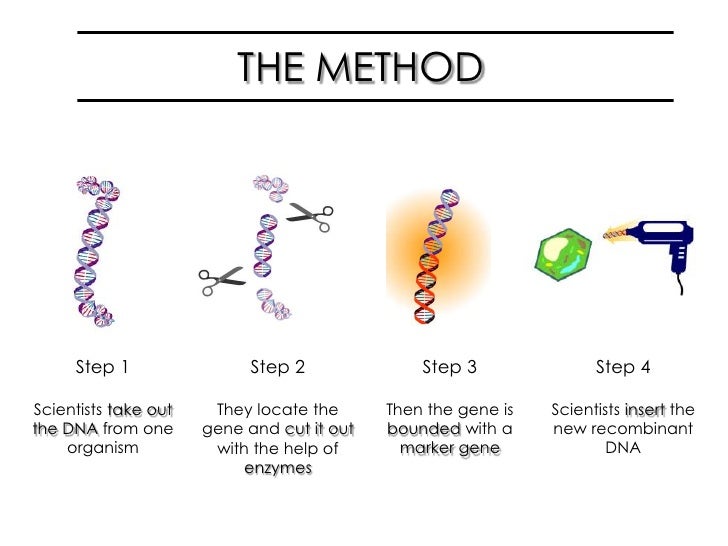 THE METHOD

Step 1

Scientists take out the DNA from one organism

Step 2

They locate the gene and cut it out with the help of enzymes

Step 3

Then the gene is bounded with a marker gene

Step 4

Scientists insert the new recombinant DNA