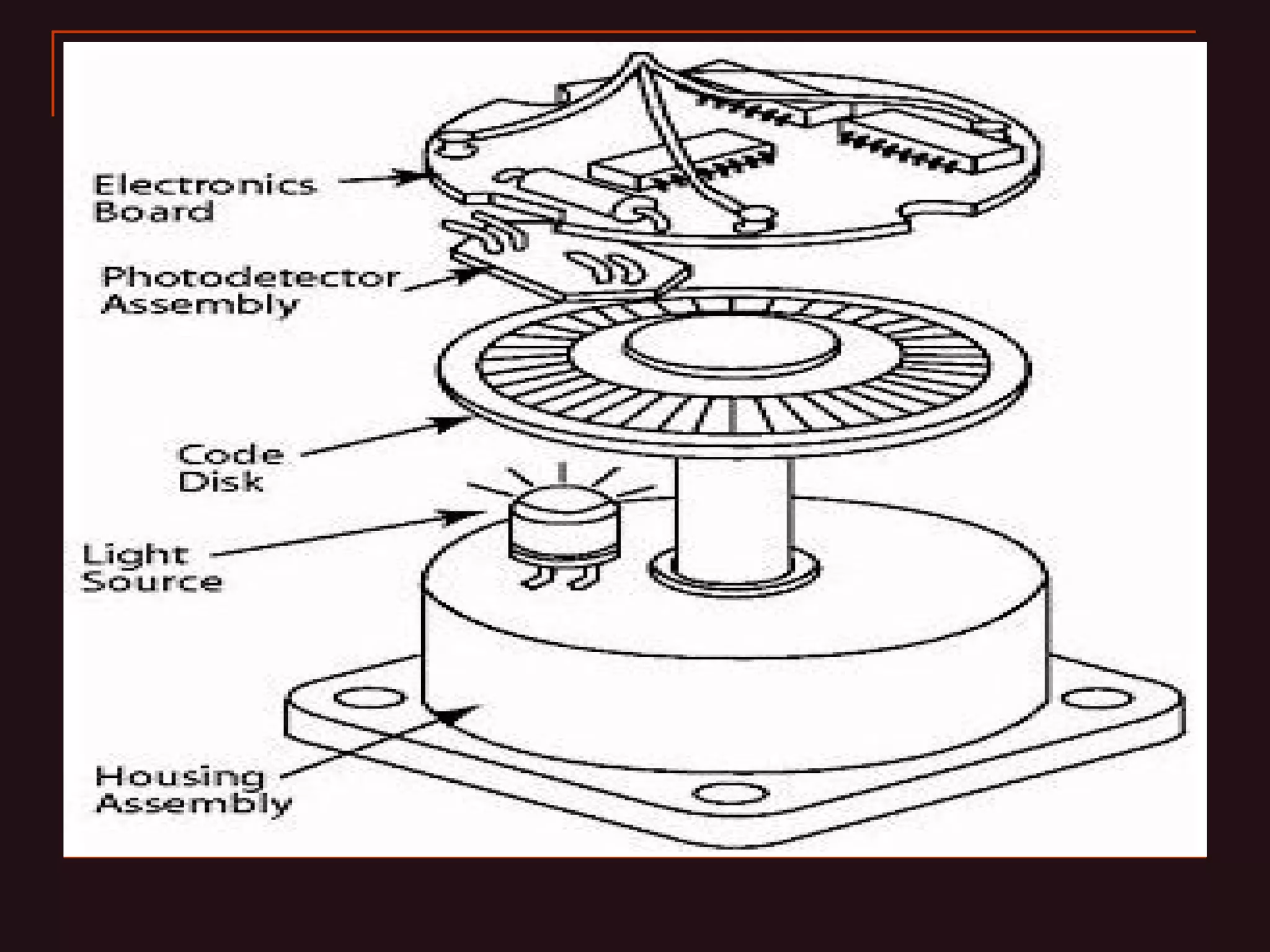 Electronics Board

Photodetector Assembly

Code Disk

Light Source

Housing Assembly