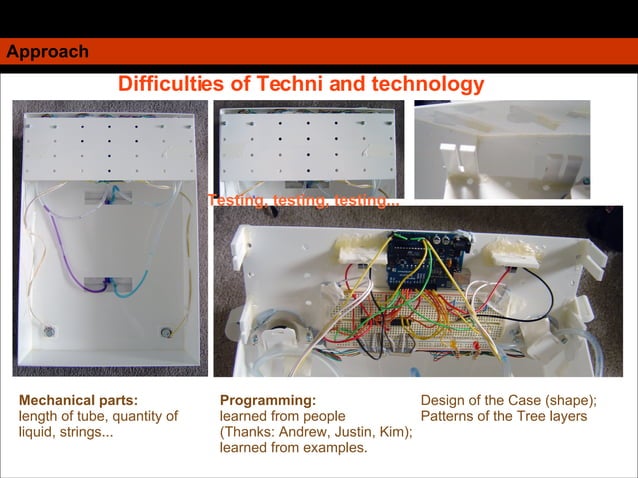 Approach

Difficulties of Techni and technology

Testing, testing, testing...

Mechanical parts:
length of tube, quantity of liquid, strings...

Programming:
learned from people (Thanks: Andrew, Justin, Kim);
learned from examples.

Design of the Case (shape);
Patterns of the Tree layers