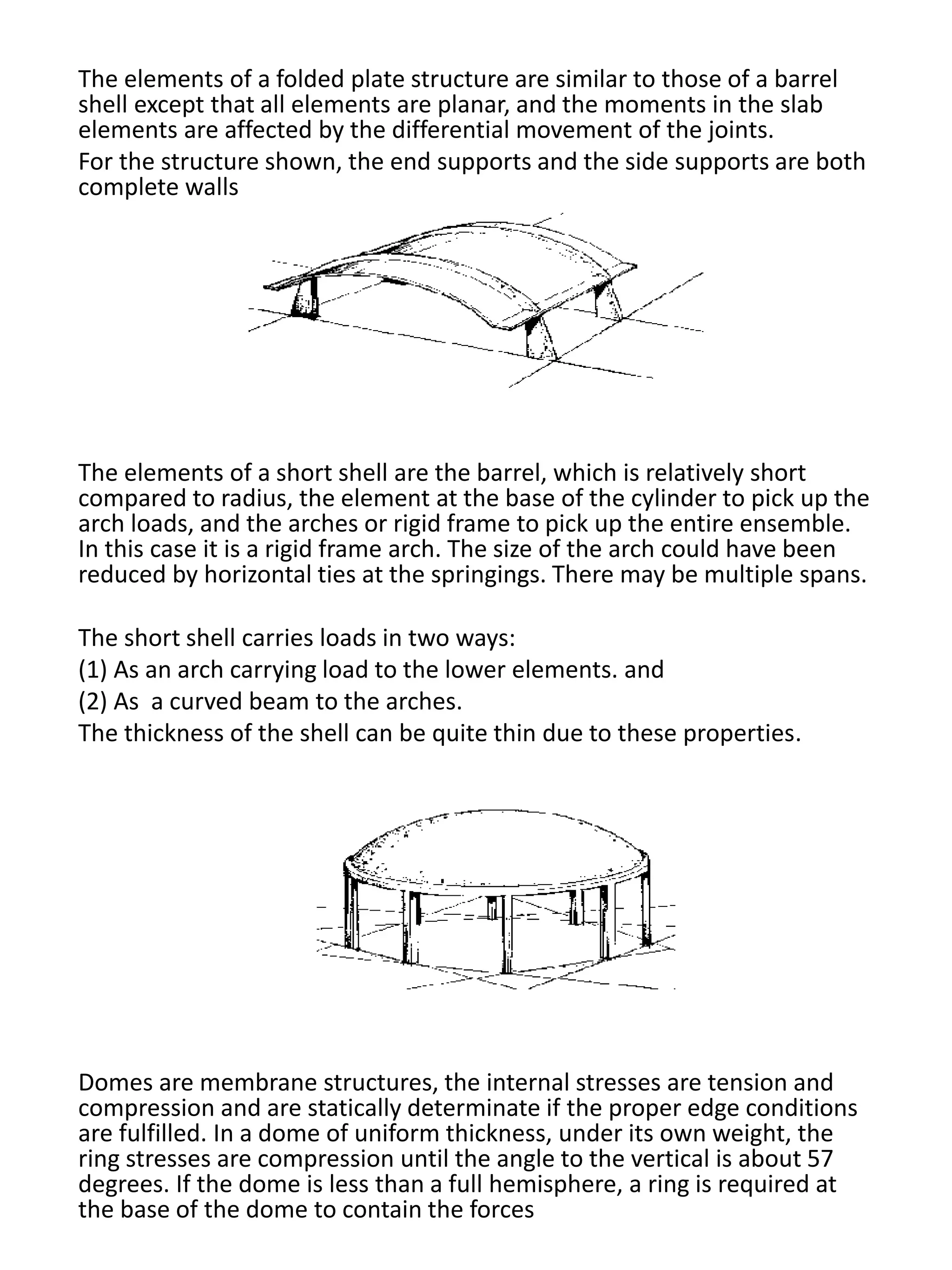 The elements of a folded plate structure are similar to those of a barrel shell except that all elements are planar, and the moments in the slab elements are affected by the differential movement of the joints.
For the structure shown, the end supports and the side supports are both complete walls

The elements of a short shell are the barrel, which is relatively short compared to radius, the element at the base of the cylinder to pick up the arch loads, and the arches or rigid frame to pick up the entire ensemble. In this case it is a rigid frame arch. The size of the arch could have been reduced by horizontal ties at the springings. There may be multiple spans.

The short shell carries loads in two ways:
(1) As an arch carrying load to the lower elements. and
(2) As  a curved beam to the arches.
The thickness of the shell can be quite thin due to these properties.

Domes are membrane structures, the internal stresses are tension and compression and are statically determinate if the proper edge conditions are fulfilled. In a dome of uniform thickness, under its own weight, the ring stresses are compression until the angle to the vertical is about 57 degrees. If the dome is less than a full hemisphere, a ring is required at the base of the dome to contain the forces