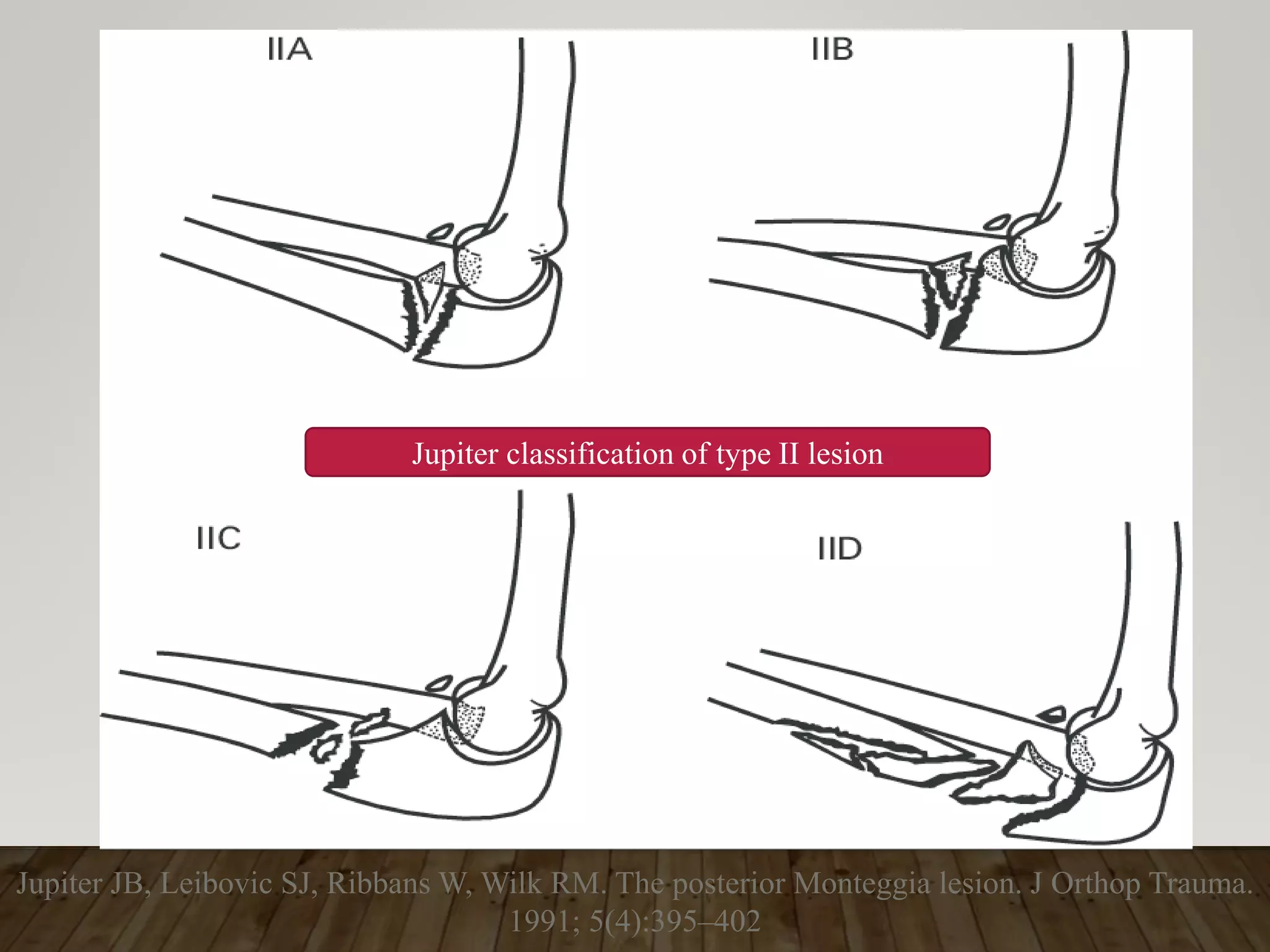 IIA

IIB

Jupiter classification of type II lesion

IIC

IID

Jupiter JB, Leibovic SJ, Ribbans W, Wilk RM. The posterior Monteggia lesion. J Orthop Trauma. 1991; 5(4):395–402