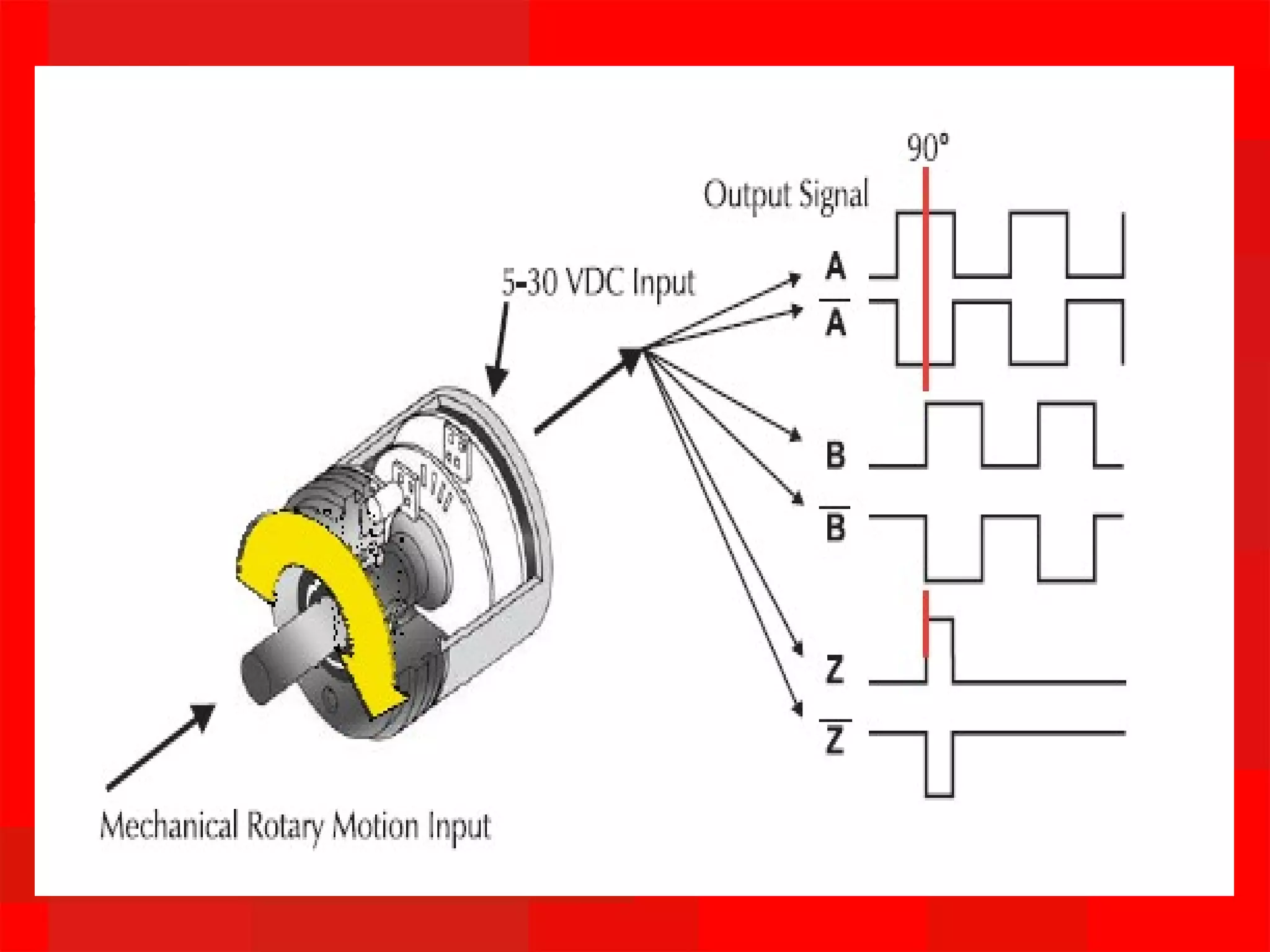 90°

Output Signal

5-30 VDC Input

A

$\overline{A}$

B

$\overline{B}$

Z

$\overline{Z}$

Mechanical Rotary Motion Input