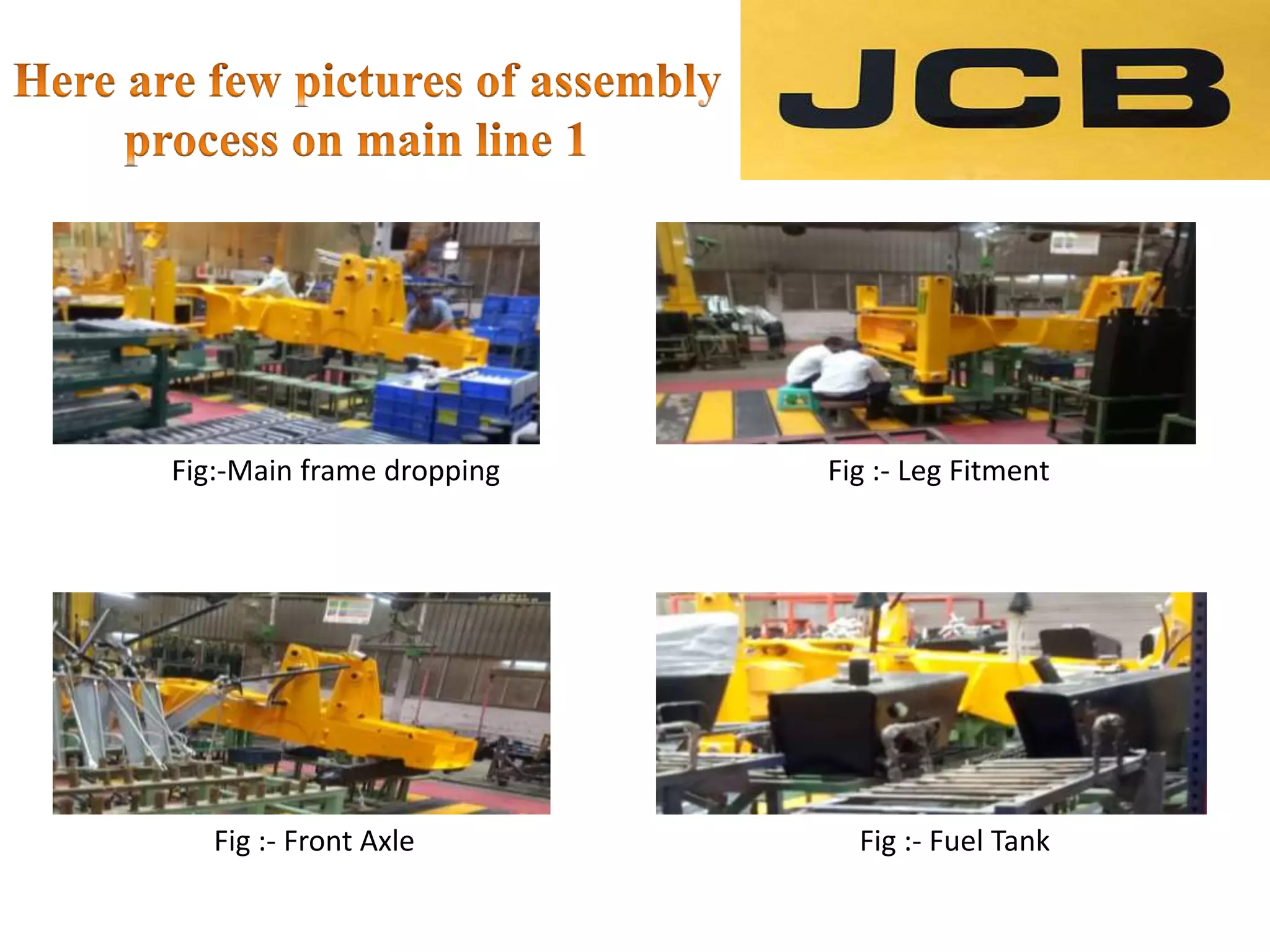 Here are few pictures of assembly process on main line 1

JCB

Fig:-Main frame dropping

Fig :- Leg Fitment

Fig :- Front Axle

Fig :- Fuel Tank