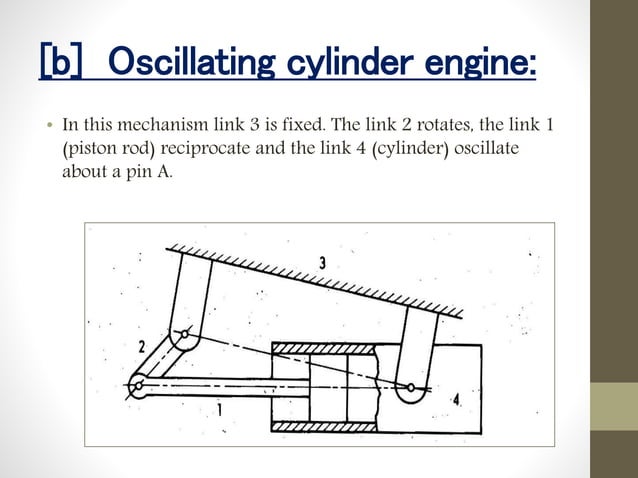 [b] Oscillating cylinder engine:

• In this mechanism link 3 is fixed. The link 2 rotates, the link 1 (piston rod) reciprocate and the link 4 (cylinder) oscillate about a pin A.

3
2
1
4