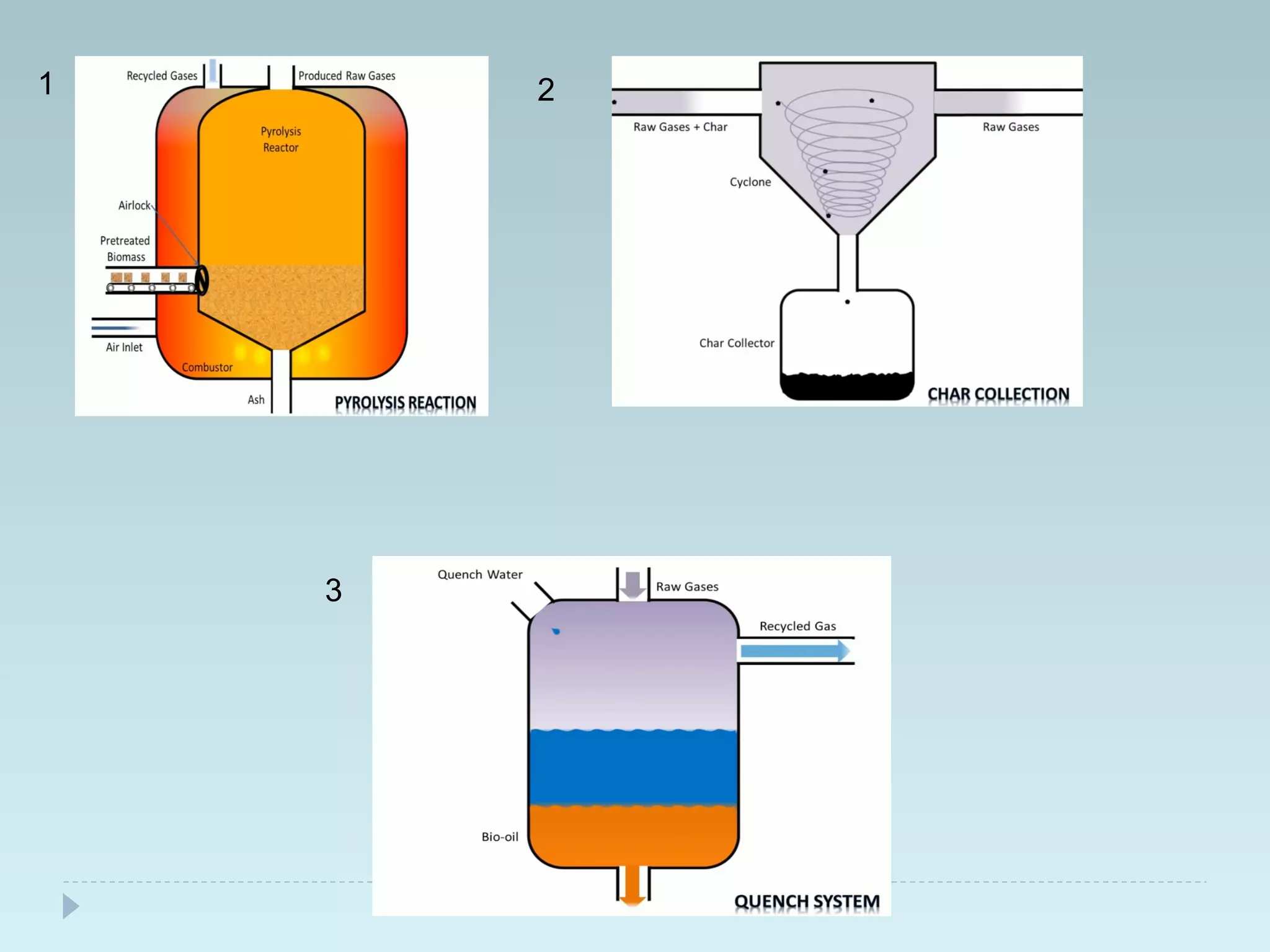 1

Recycled Gases

Produced Raw Gases

Pyrolysis Reactor

Airlock

Pretreated Biomass

Air Inlet

Combustor

Ash

PYROLYSIS REACTION

2

Raw Gases + Char

Raw Gases

Cyclone

Char Collector

CHAR COLLECTION

3

Quench Water

Raw Gases

Recycled Gas

Bio-oil

QUENCH SYSTEM