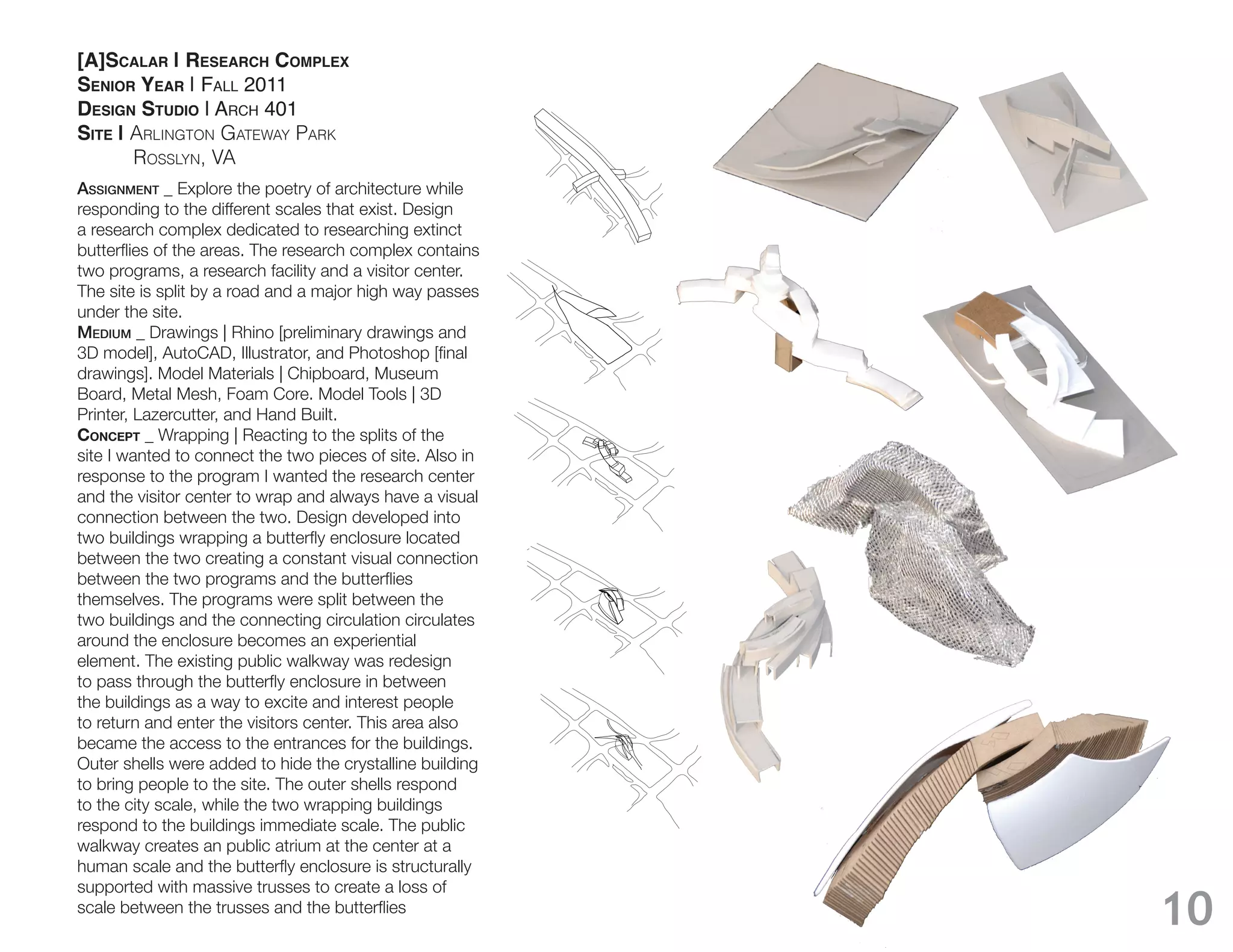 [A]Scalar I Research Complex
Senior Year I Fall 2011
Design Studio I Arch 401
Site I Arlington Gateway Park
Rosslyn, VA

Assignment _ Explore the poetry of architecture while responding to the different scales that exist. Design a research complex dedicated to researching extinct butterflies of the areas. The research complex contains two programs, a research facility and a visitor center. The site is split by a road and a major high way passes under the site.
Medium _ Drawings | Rhino [preliminary drawings and 3D model], AutoCAD, Illustrator, and Photoshop [final drawings]. Model Materials | Chipboard, Museum Board, Metal Mesh, Foam Core. Model Tools | 3D Printer, Lazercutter, and Hand Built.
Concept _ Wrapping | Reacting to the splits of the site I wanted to connect the two pieces of site. Also in response to the program I wanted the research center and the visitor center to wrap and always have a visual connection between the two. Design developed into two buildings wrapping a butterfly enclosure located between the two creating a constant visual connection between the two programs and the butterflies themselves. The programs were split between the two buildings and the connecting circulation circulates around the enclosure becomes an experiential element. The existing public walkway was redesign to pass through the butterfly enclosure in between the buildings as a way to excite and interest people to return and enter the visitors center. This area also became the access to the entrances for the buildings. Outer shells were added to hide the crystalline building to bring people to the site. The outer shells respond to the city scale, while the two wrapping buildings respond to the buildings immediate scale. The public walkway creates an public atrium at the center at a human scale and the butterfly enclosure is structurally supported with massive trusses to create a loss of scale between the trusses and the butterflies

10