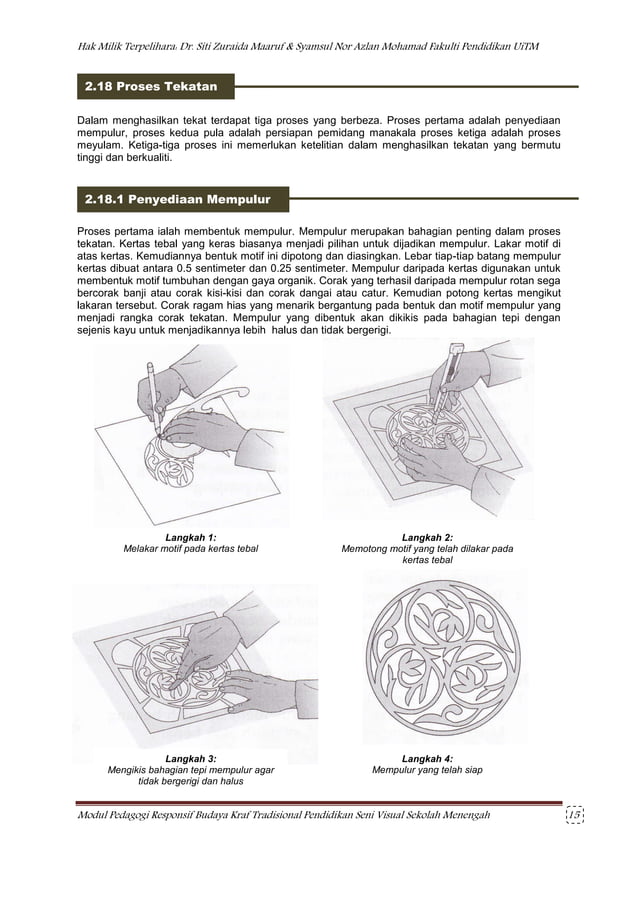 Hak Milik Terpelihara: Dr. Siti Zuraida Maaruf & Syamsul Nor Azlan Mohamad Fakulti Pendidikan UiTM

2.18 Proses Tekatan

Dalam menghasilkan tekat terdapat tiga proses yang berbeza. Proses pertama adalah penyediaan mempulur, proses kedua pula adalah persiapan pemidang manakala proses ketiga adalah proses meyulam. Ketiga-tiga proses ini memerlukan ketelitian dalam menghasilkan tekatan yang bermutu tinggi dan berkualiti.

2.18.1 Penyediaan Mempulur

Proses pertama ialah membentuk mempulur. Mempulur merupakan bahagian penting dalam proses tekatan. Kertas tebal yang keras biasanya menjadi pilihan untuk dijadikan mempulur. Lakar motif di atas kertas. Kemudiannya bentuk motif ini dipotong dan diasingkan. Lebar tiap-tiap batang mempulur kertas dibuat antara 0.5 sentimeter dan 0.25 sentimeter. Mempulur daripada kertas digunakan untuk membentuk motif tumbuhan dengan gaya organik. Corak yang terhasil daripada mempulur rotan sega bercorak banji atau corak kisi-kisi dan corak dangai atau catur. Kemudian potong kertas mengikut lakaran tersebut. Corak ragam hias yang menarik bergantung pada bentuk dan motif mempulur yang menjadi rangka corak tekatan. Mempulur yang dibentuk akan dikikis pada bahagian tepi dengan sejenis kayu untuk menjadikannya lebih halus dan tidak bergerigi.

Langkah 1:
Melakar motif pada kertas tebal

Langkah 2:
Memotong motif yang telah dilakar pada kertas tebal

Langkah 3:
Mengikis bahagian tepi mempulur agar tidak bergerigi dan halus

Langkah 4:
Mempulur yang telah siap

Modul Pedagogi Responsif Budaya Kraf Tradisional Pendidikan Seni Visual Sekolah Menengah 15