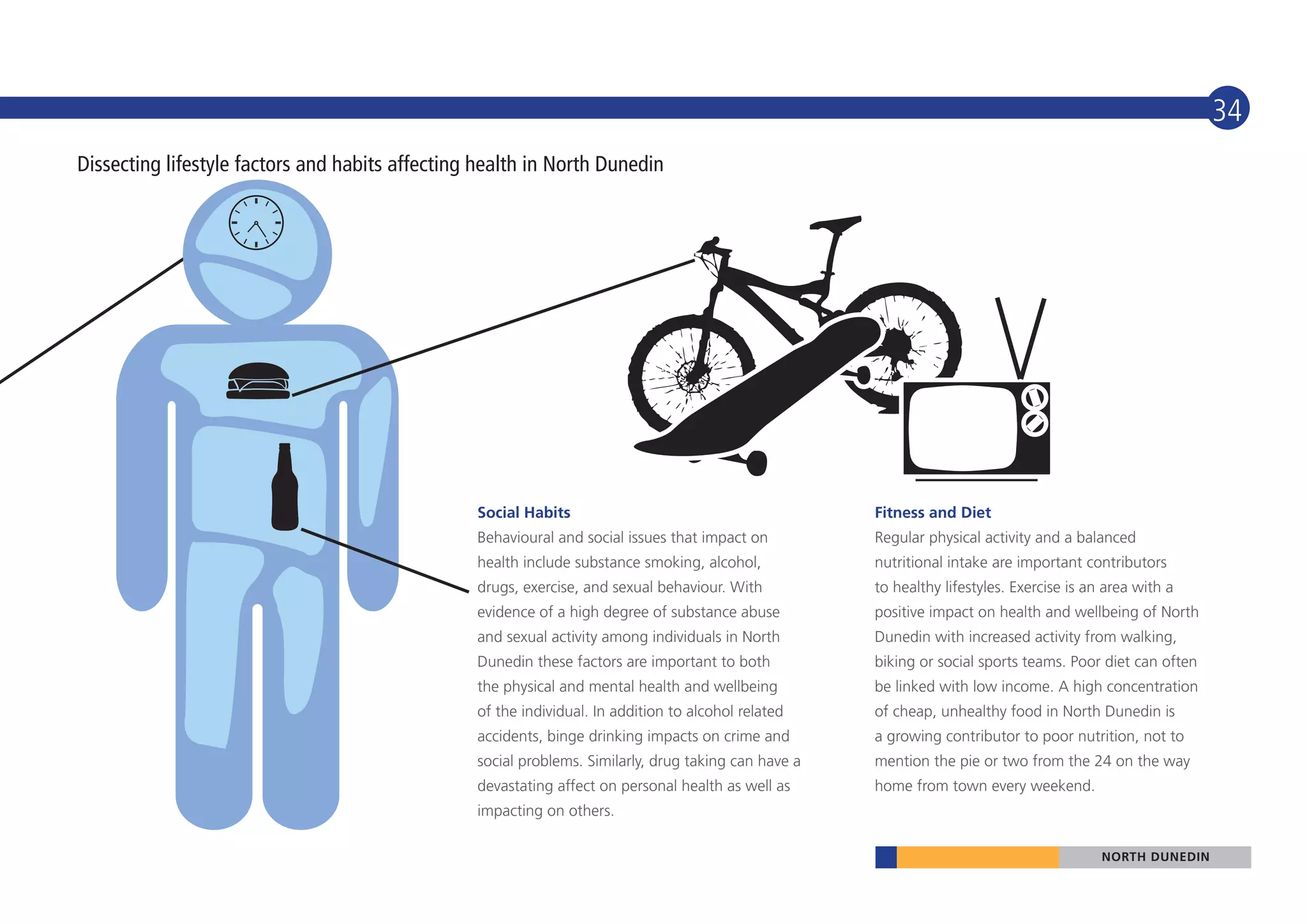 34

Dissecting lifestyle factors and habits affecting health in North Dunedin

Social Habits
Behavioural and social issues that impact on health include substance smoking, alcohol, drugs, exercise, and sexual behaviour. With evidence of a high degree of substance abuse and sexual activity among individuals in North Dunedin these factors are important to both the physical and mental health and wellbeing of the individual. In addition to alcohol related accidents, binge drinking impacts on crime and social problems. Similarly, drug taking can have a devastating affect on personal health as well as impacting on others.

Fitness and Diet
Regular physical activity and a balanced nutritional intake are important contributors to healthy lifestyles. Exercise is an area with a positive impact on health and wellbeing of North Dunedin with increased activity from walking, biking or social sports teams. Poor diet can often be linked with low income. A high concentration of cheap, unhealthy food in North Dunedin is a growing contributor to poor nutrition, not to mention the pie or two from the 24 on the way home from town every weekend.

NORTH DUNEDIN