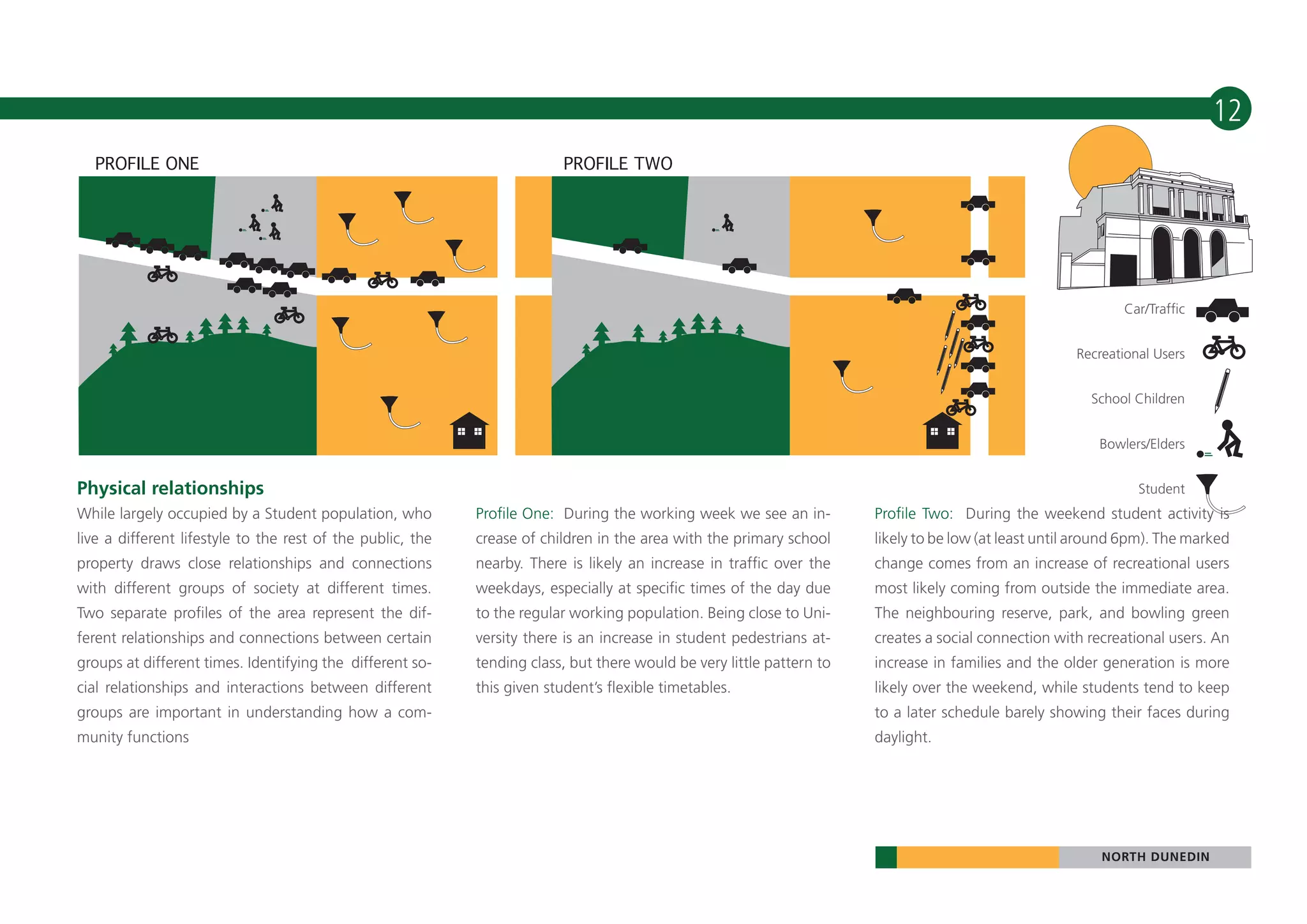 12

PROFILE ONE

PROFILE TWO

Car/Traffic

Recreational Users

School Children

Bowlers/Elders

Student

Physical relationships

While largely occupied by a Student population, who live a different lifestyle to the rest of the public, the property draws close relationships and connections with different groups of society at different times. Two separate profiles of the area represent the different relationships and connections between certain groups at different times. Identifying the different social relationships and interactions between different groups are important in understanding how a community functions

Profile One: During the working week we see an increase of children in the area with the primary school nearby. There is likely an increase in traffic over the weekdays, especially at specific times of the day due to the regular working population. Being close to University there is an increase in student pedestrians attending class, but there would be very little pattern to this given student's flexible timetables.

Profile Two: During the weekend student activity is likely to be low (at least until around 6pm). The marked change comes from an increase of recreational users most likely coming from outside the immediate area. The neighbouring reserve, park, and bowling green creates a social connection with recreational users. An increase in families and the older generation is more likely over the weekend, while students tend to keep to a later schedule barely showing their faces during daylight.

NORTH DUNEDIN