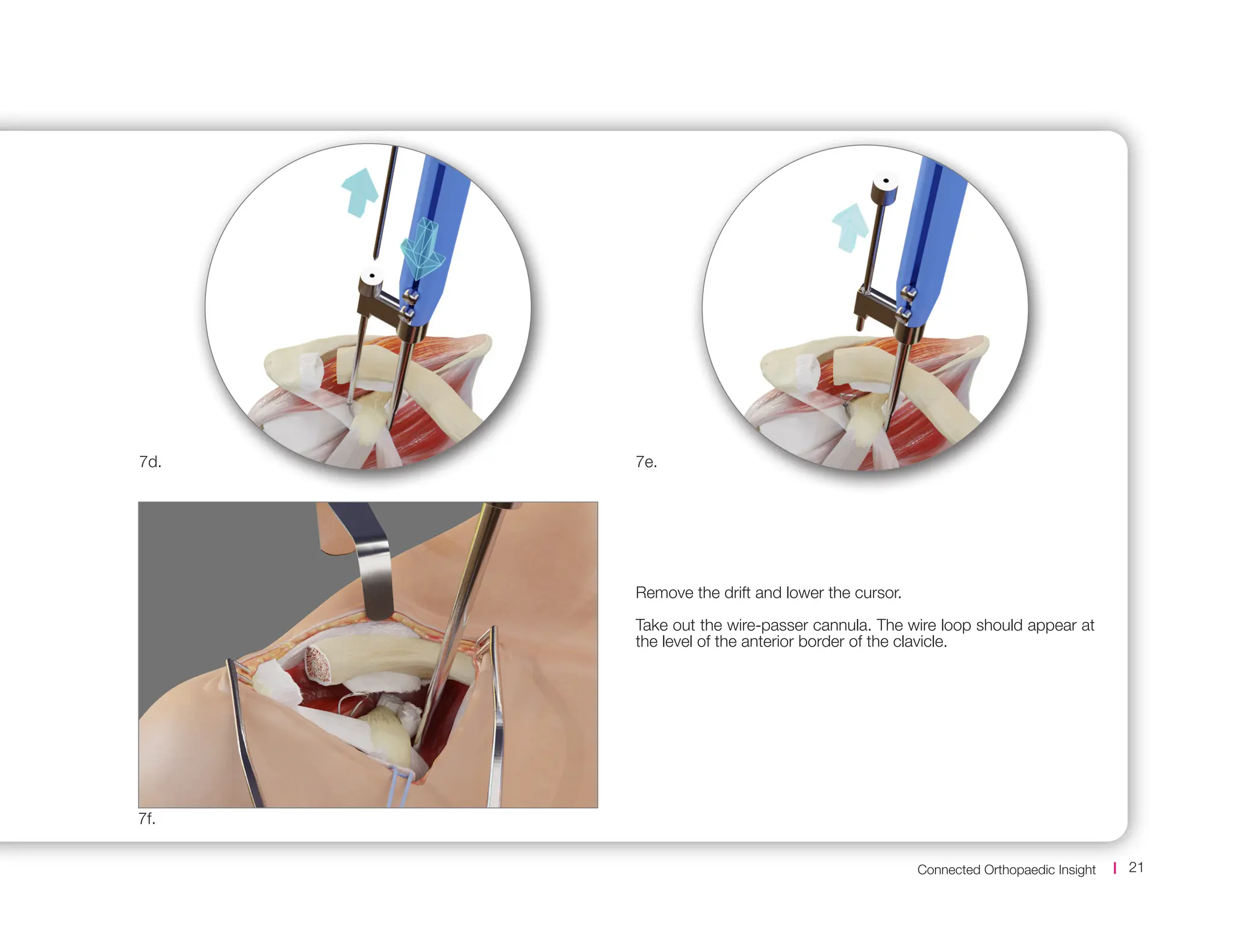 7d.

7e.

7f.

Remove the drift and lower the cursor.

Take out the wire-passer cannula. The wire loop should appear at the level of the anterior border of the clavicle.

Connected Orthopaedic Insight | 21