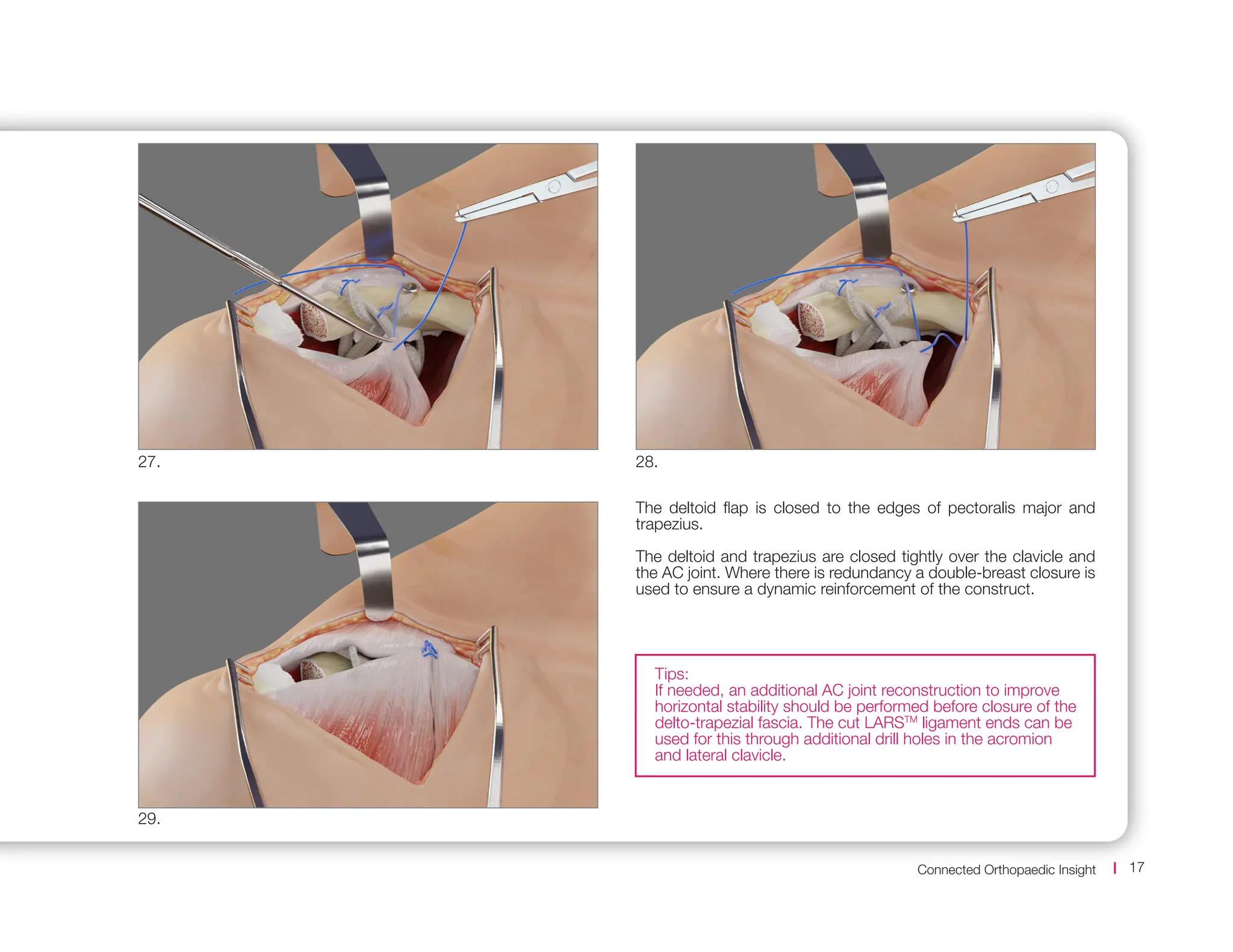 27.

28.

29.

The deltoid flap is closed to the edges of pectoralis major and trapezius.

The deltoid and trapezius are closed tightly over the clavicle and the AC joint. Where there is redundancy a double-breast closure is used to ensure a dynamic reinforcement of the construct.

Tips:
If needed, an additional AC joint reconstruction to improve horizontal stability should be performed before closure of the delto-trapezial fascia. The cut LARS$^{TM}$ ligament ends can be used for this through additional drill holes in the acromion and lateral clavicle.

Connected Orthopaedic Insight | 17