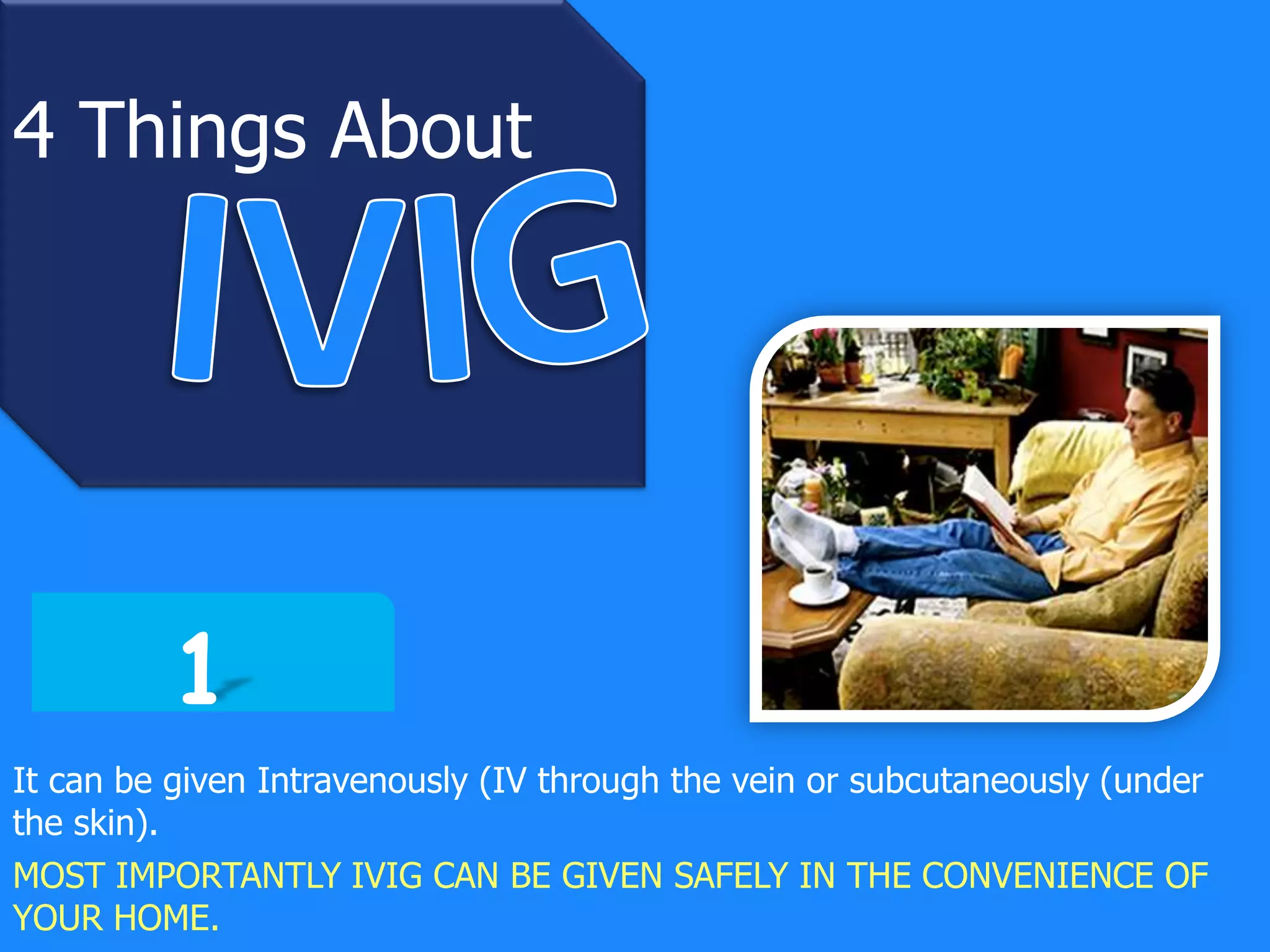 4 Things About

IVIG

1

It can be given Intravenously (IV through the vein or subcutaneously (under the skin).

MOST IMPORTANTLY IVIG CAN BE GIVEN SAFELY IN THE CONVENIENCE OF YOUR HOME.