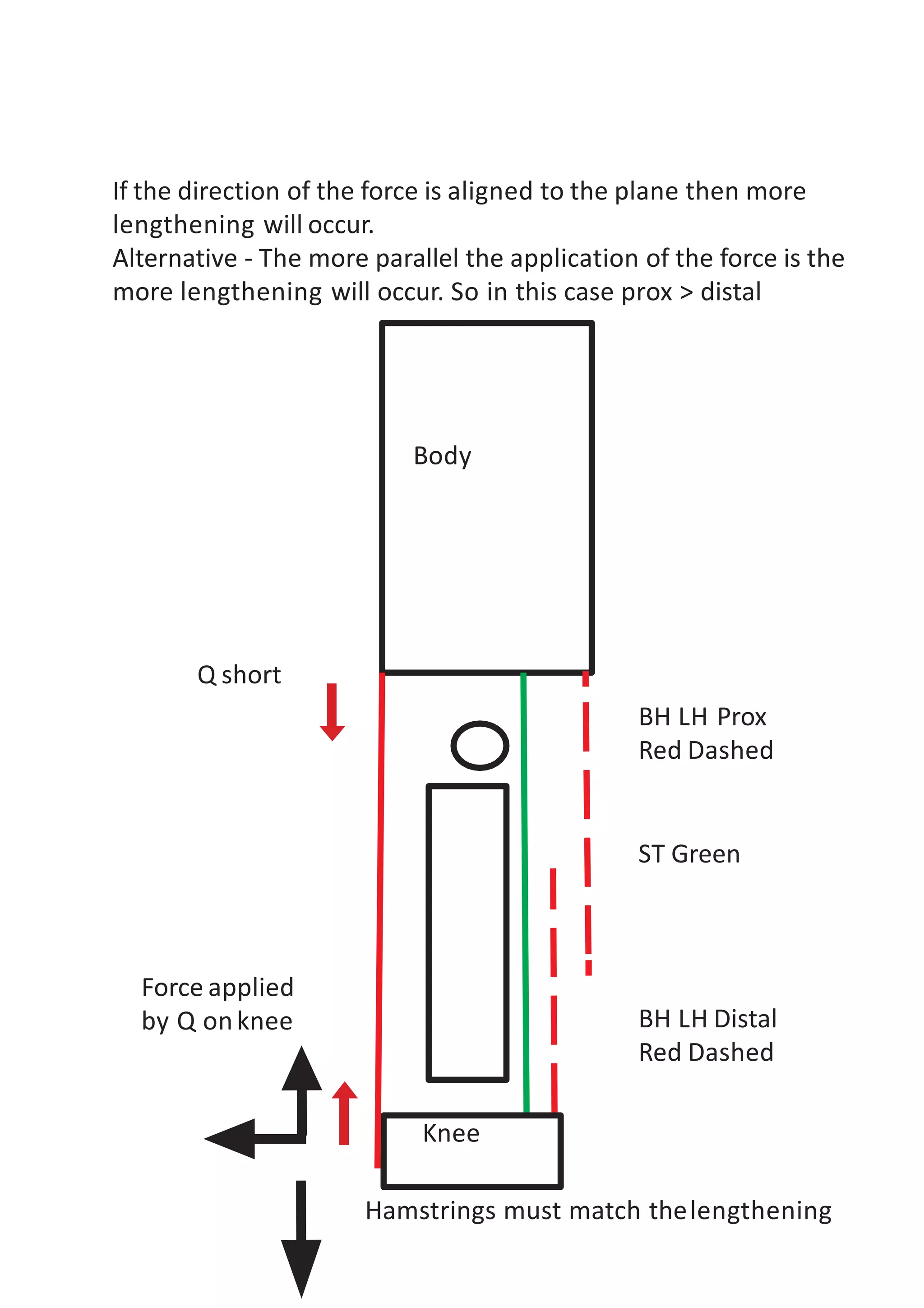 If the direction of the force is aligned to the plane then more lengthening will occur.
Alternative - The more parallel the application of the force is the more lengthening will occur. So in this case prox > distal

Body

Q short

BH LH Prox
Red Dashed

ST Green

Force applied
by Q on knee

BH LH Distal
Red Dashed

Knee

Hamstrings must match the lengthening