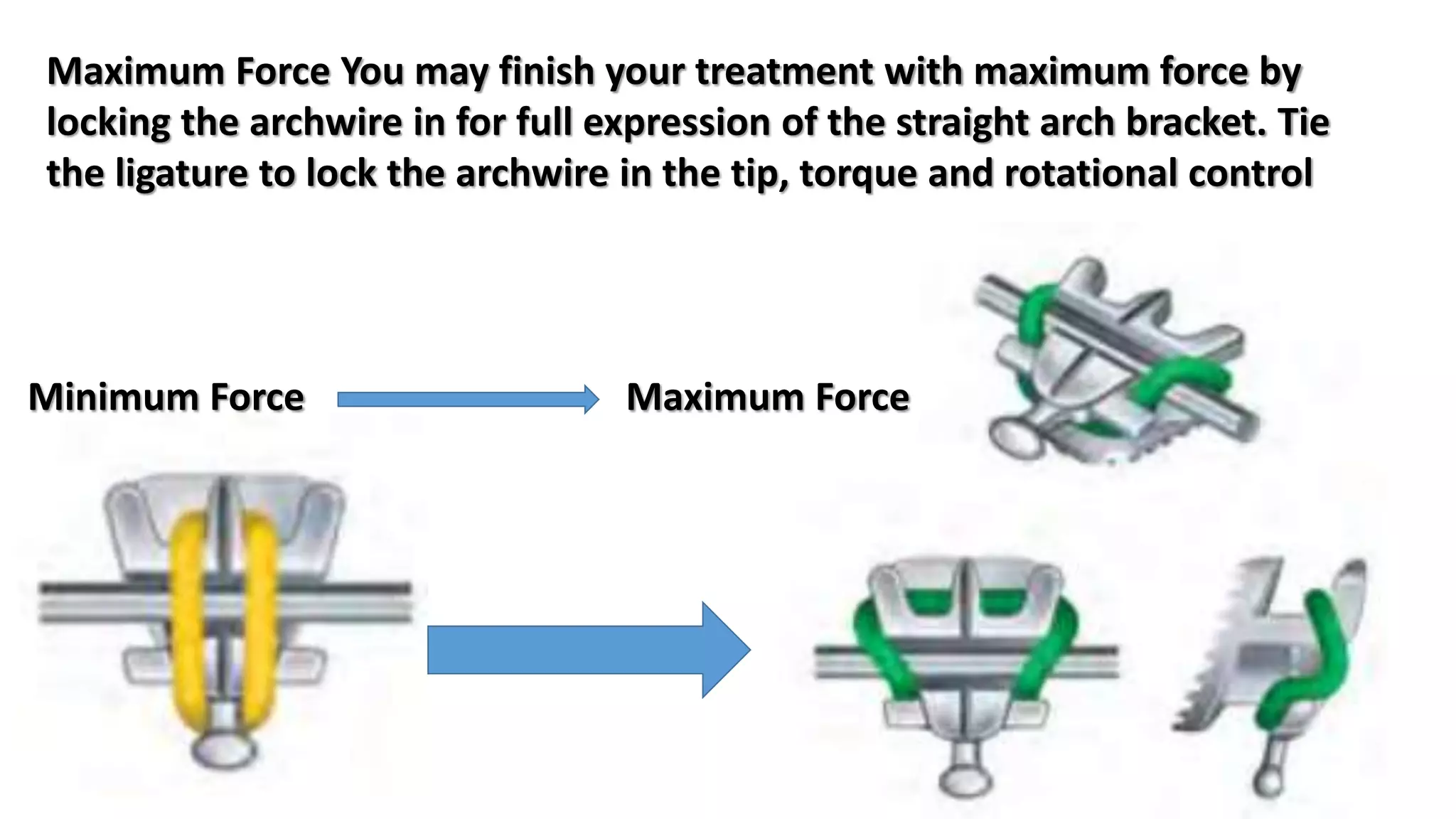 Maximum Force You may finish your treatment with maximum force by locking the archwire in for full expression of the straight arch bracket. Tie the ligature to lock the archwire in the tip, torque and rotational control

Minimum Force

Maximum Force