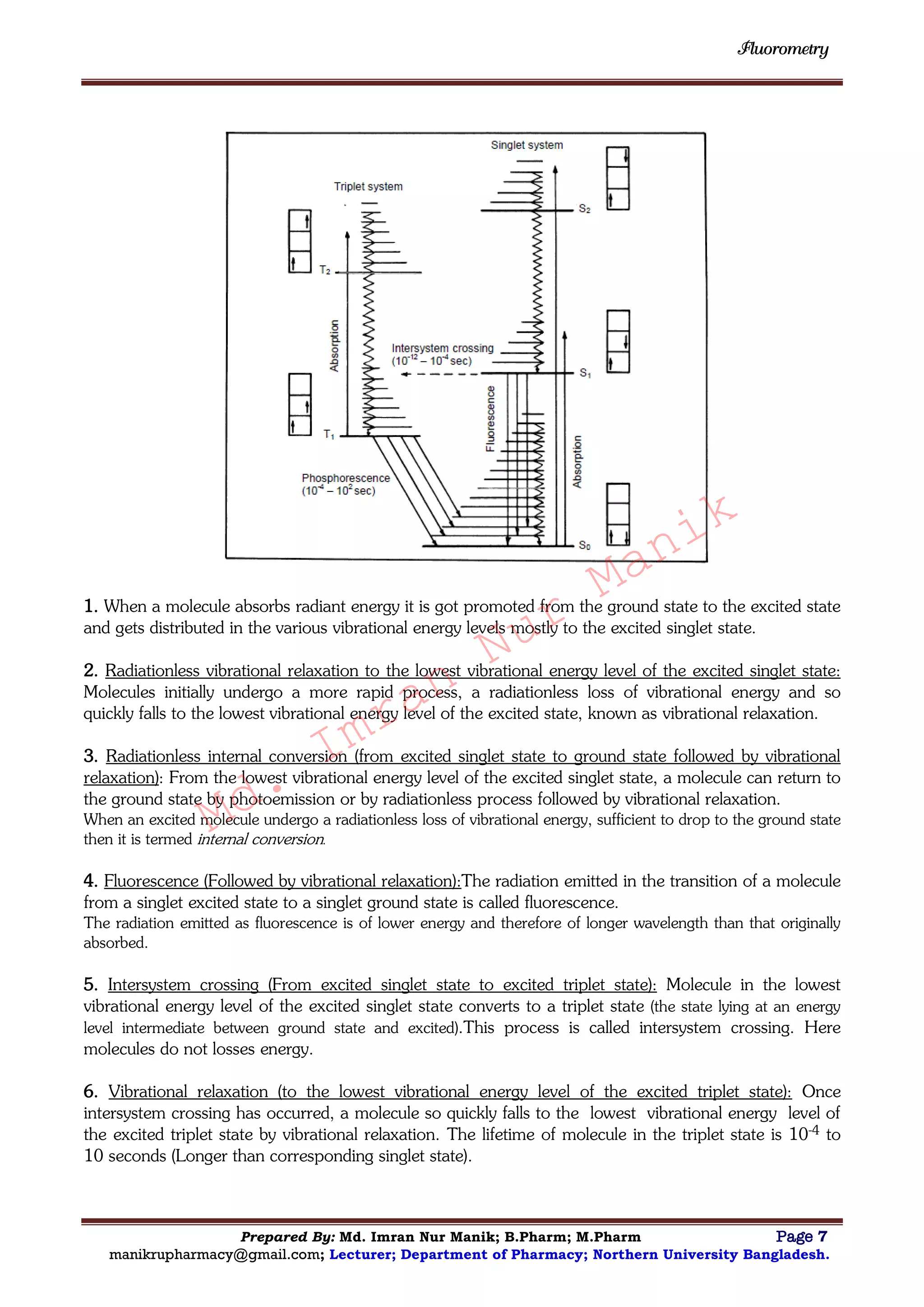 Fluorometry

Singlet system

Triplet system

$S_2$

$T_2$

Absorption

Intersystem crossing
($10^{-12} - 10^{-4}$ sec)

$S_1$

Fluorescence

$T_1$

Absorption

Phosphorescence
($10^{-4} - 10^{2}$ sec)

$S_0$

Md. Imran Nur Manik

1. When a molecule absorbs radiant energy it is got promoted from the ground state to the excited state and gets distributed in the various vibrational energy levels mostly to the excited singlet state.

2. Radiationless vibrational relaxation to the lowest vibrational energy level of the excited singlet state: Molecules initially undergo a more rapid process, a radiationless loss of vibrational energy and so quickly falls to the lowest vibrational energy level of the excited state, known as vibrational relaxation.

3. Radiationless internal conversion (from excited singlet state to ground state followed by vibrational relaxation): From the lowest vibrational energy level of the excited singlet state, a molecule can return to the ground state by photoemission or by radiationless process followed by vibrational relaxation.
When an excited molecule undergo a radiationless loss of vibrational energy, sufficient to drop to the ground state then it is termed internal conversion.

4. Fluorescence (Followed by vibrational relaxation):The radiation emitted in the transition of a molecule from a singlet excited state to a singlet ground state is called fluorescence.
The radiation emitted as fluorescence is of lower energy and therefore of longer wavelength than that originally absorbed.

5. Intersystem crossing (From excited singlet state to excited triplet state): Molecule in the lowest vibrational energy level of the excited singlet state converts to a triplet state (the state lying at an energy level intermediate between ground state and excited).This process is called intersystem crossing. Here molecules do not losses energy.

6. Vibrational relaxation (to the lowest vibrational energy level of the excited triplet state): Once intersystem crossing has occurred, a molecule so quickly falls to the lowest vibrational energy level of the excited triplet state by vibrational relaxation. The lifetime of molecule in the triplet state is $10^{-4}$ to 10 seconds (Longer than corresponding singlet state).

Prepared By: Md. Imran Nur Manik; B.Pharm; M.Pharm Page 7
manikrupharmacy@gmail.com; Lecturer; Department of Pharmacy; Northern University Bangladesh.