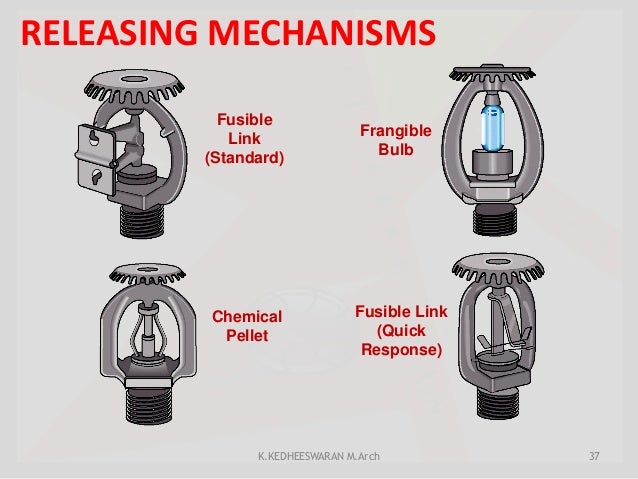 RELEASING MECHANISMS

Fusible Link (Standard)

Frangible Bulb

Chemical Pellet

Fusible Link (Quick Response)

K.KEDHEESWARAN M.Arch

37