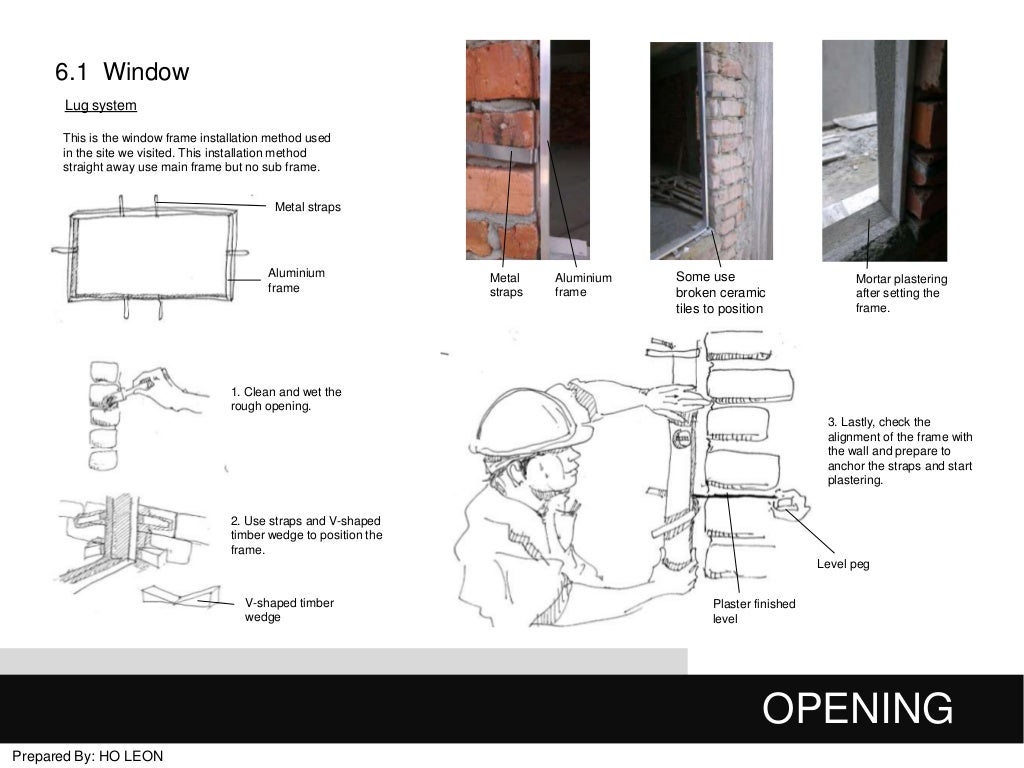 6.1 Window

Lug system

This is the window frame installation method used in the site we visited. This installation method straight away use main frame but no sub frame.

Metal straps

Aluminium frame

1. Clean and wet the rough opening.

2. Use straps and V-shaped timber wedge to position the frame.

V-shaped timber wedge

Metal straps

Aluminium frame

Some use broken ceramic tiles to position

Mortar plastering after setting the frame.

3. Lastly, check the alignment of the frame with the wall and prepare to anchor the straps and start plastering.

Level peg

Plaster finished level

OPENING

Prepared By: HO LEON