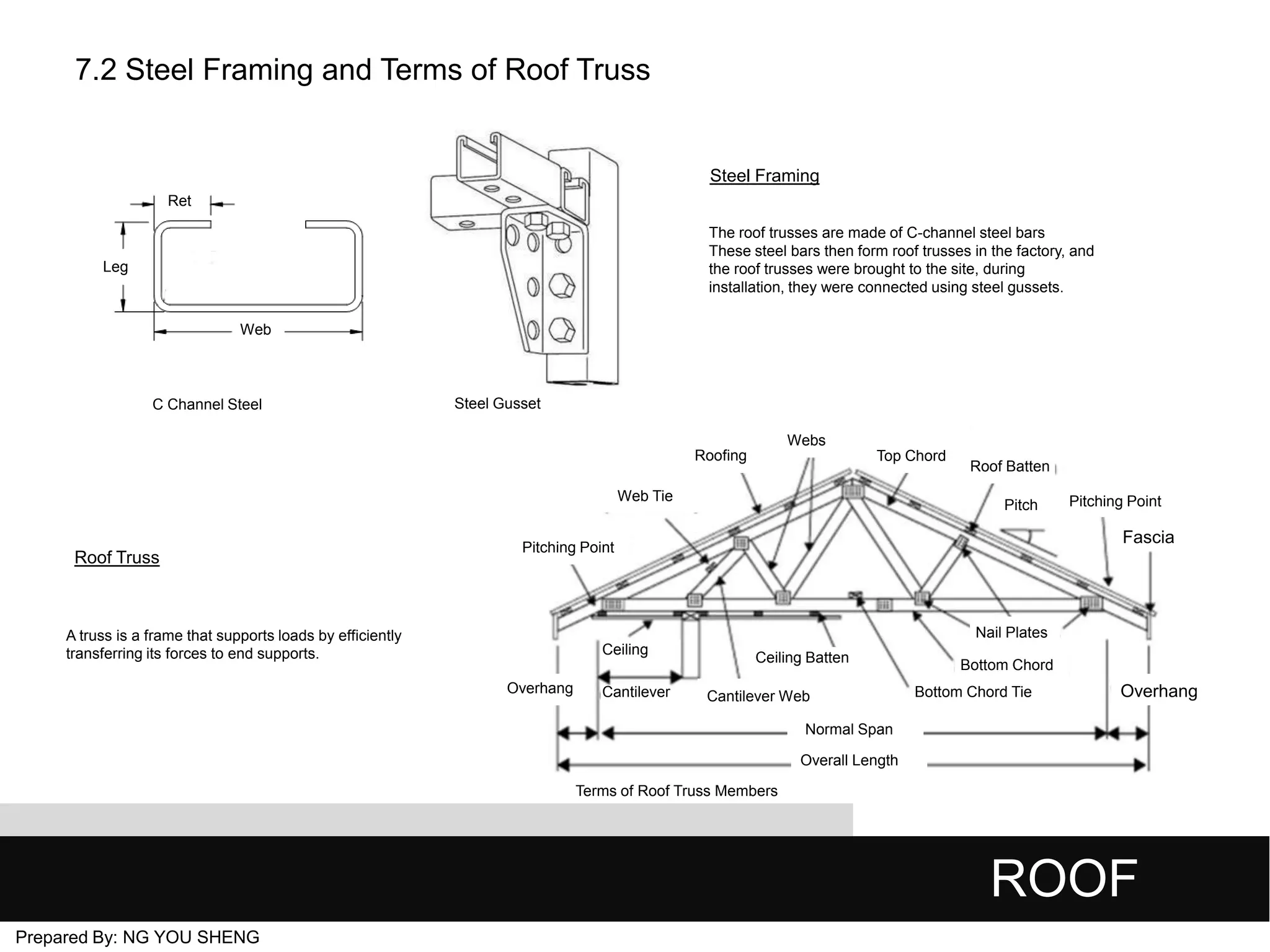 7.2 Steel Framing and Terms of Roof Truss

Ret

Leg

Web

C Channel Steel

Steel Gusset

Steel Framing

The roof trusses are made of C-channel steel bars These steel bars then form roof trusses in the factory, and the roof trusses were brought to the site, during installation, they were connected using steel gussets.

Roof Truss

A truss is a frame that supports loads by efficiently transferring its forces to end supports.

Webs

Roofing

Top Chord

Roof Batten

Web Tie

Pitch

Pitching Point

Fascia

Pitching Point

Nail Plates

Ceiling

Ceiling Batten

Bottom Chord

Overhang

Cantilever

Cantilever Web

Bottom Chord Tie

Overhang

Normal Span

Overall Length

Terms of Roof Truss Members

ROOF

Prepared By: NG YOU SHENG