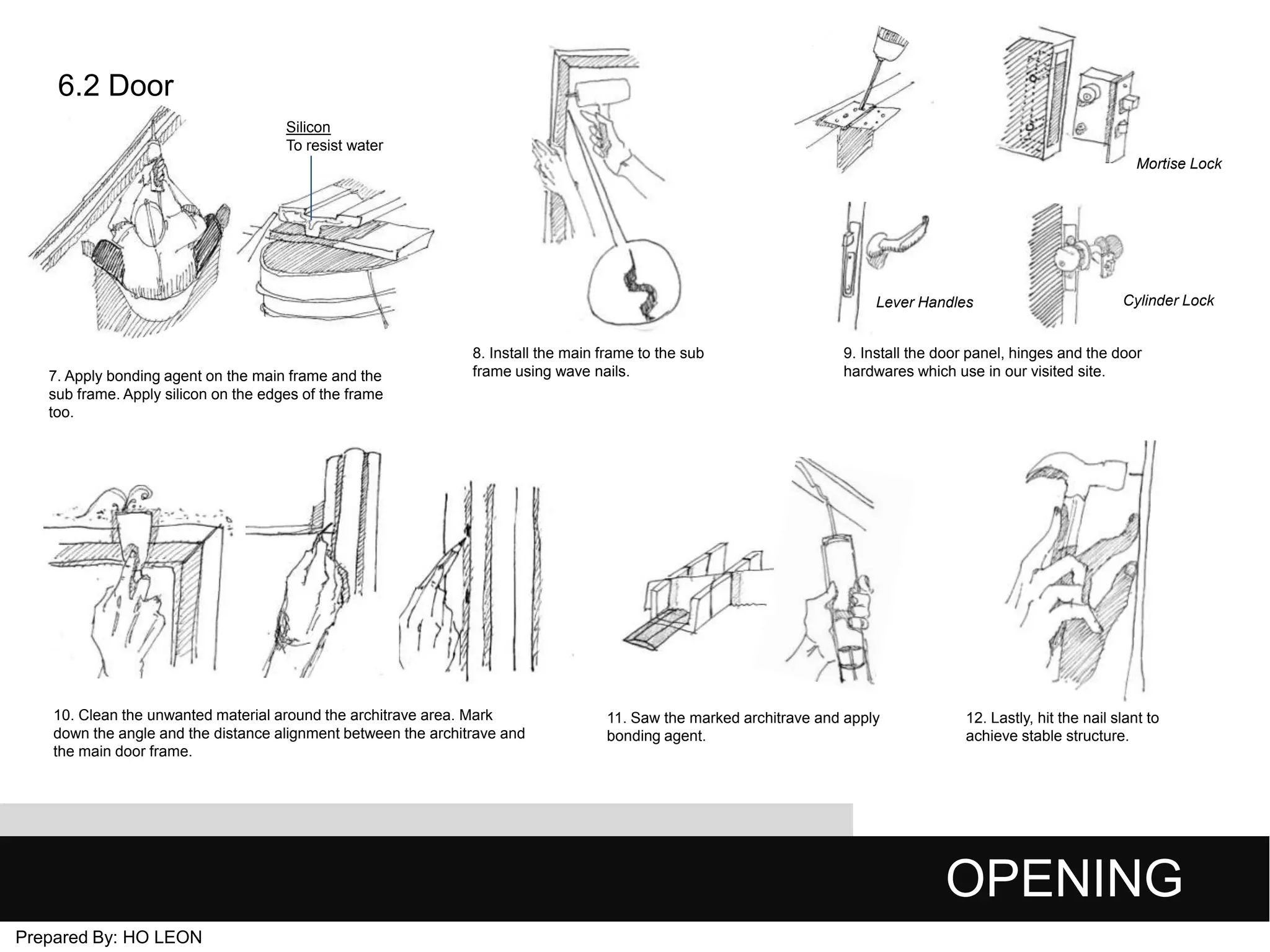 6.2 Door

Silicon
To resist water

7. Apply bonding agent on the main frame and the sub frame. Apply silicon on the edges of the frame too.

8. Install the main frame to the sub frame using wave nails.

Mortise Lock

Lever Handles

Cylinder Lock

9. Install the door panel, hinges and the door hardwares which use in our visited site.

10. Clean the unwanted material around the architrave area. Mark down the angle and the distance alignment between the architrave and the main door frame.

11. Saw the marked architrave and apply bonding agent.

12. Lastly, hit the nail slant to achieve stable structure.

OPENING

Prepared By: HO LEON