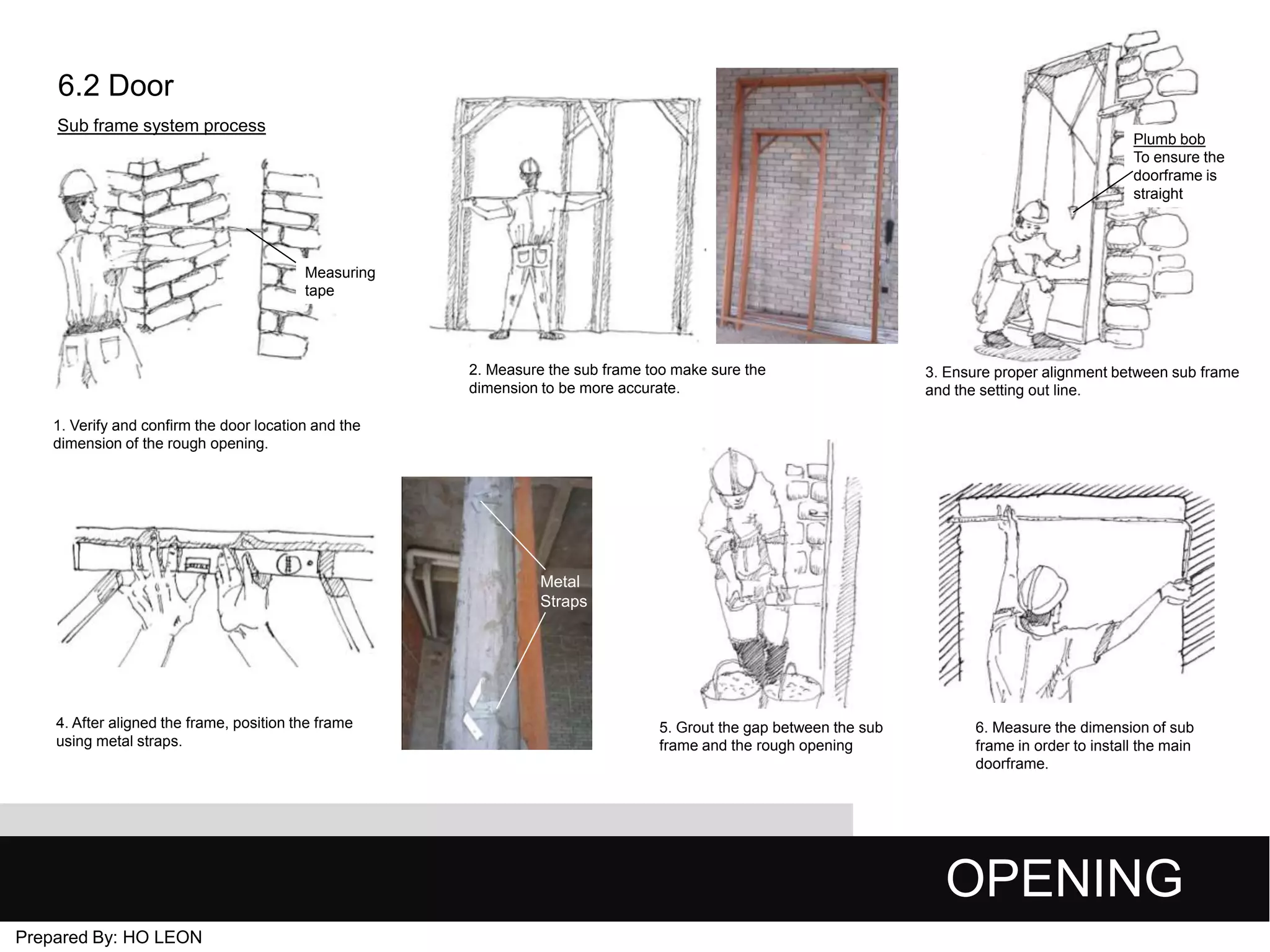 6.2 Door

Sub frame system process

Measuring tape

1. Verify and confirm the door location and the dimension of the rough opening.

2. Measure the sub frame too make sure the dimension to be more accurate.

Plumb bob
To ensure the doorframe is straight

3. Ensure proper alignment between sub frame and the setting out line.

4. After aligned the frame, position the frame using metal straps.

Metal Straps

5. Grout the gap between the sub frame and the rough opening

6. Measure the dimension of sub frame in order to install the main doorframe.

OPENING

Prepared By: HO LEON