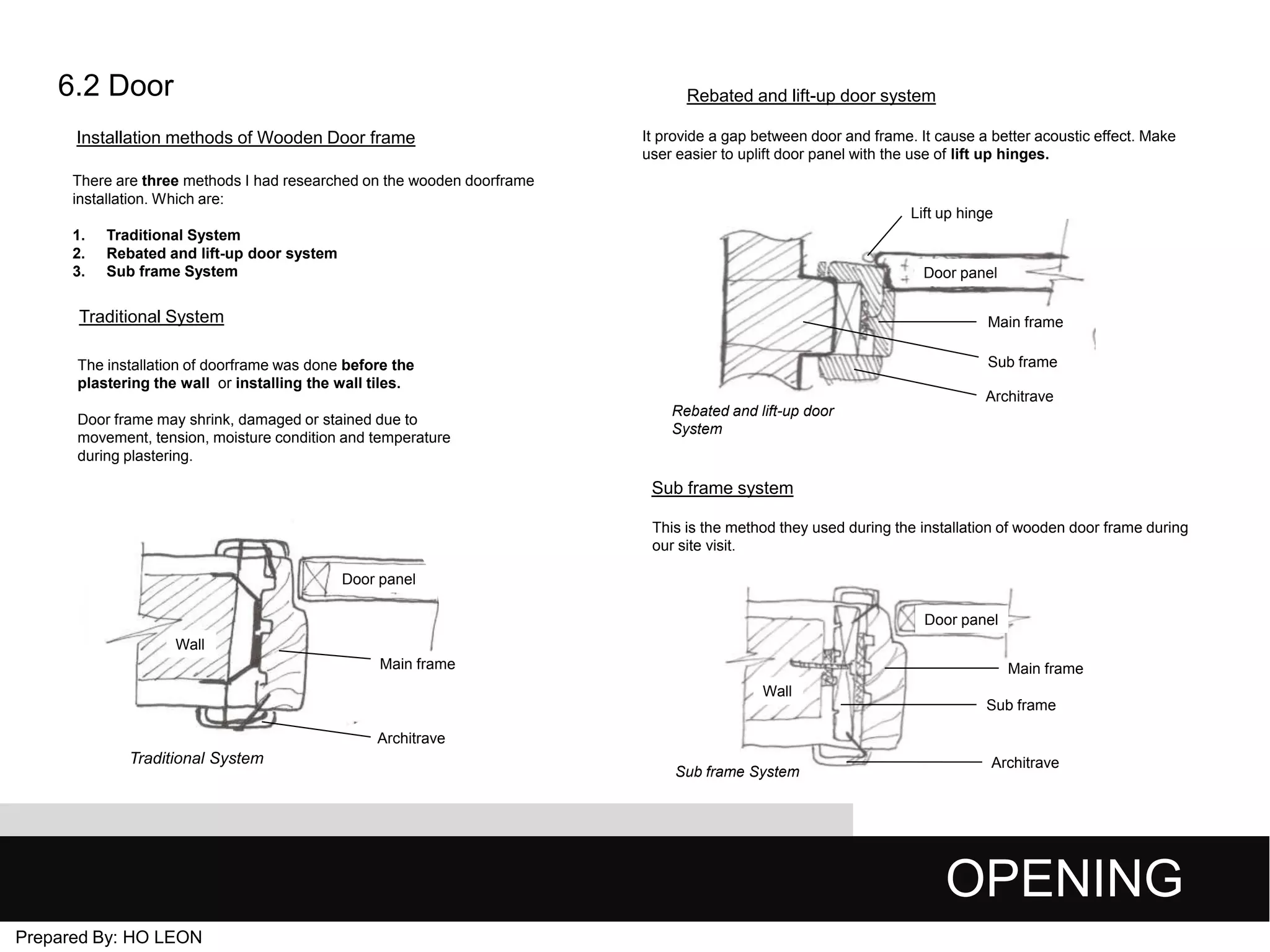 6.2 Door

Installation methods of Wooden Door frame

There are three methods I had researched on the wooden doorframe installation. Which are:

1. Traditional System
2. Rebated and lift-up door system
3. Sub frame System

Traditional System

The installation of doorframe was done before the plastering the wall or installing the wall tiles.

Door frame may shrink, damaged or stained due to movement, tension, moisture condition and temperature during plastering.

Door panel

Wall

Main frame

Architrave

Traditional System

Rebated and lift-up door system

It provide a gap between door and frame. It cause a better acoustic effect. Make user easier to uplift door panel with the use of lift up hinges.

Lift up hinge

Door panel

Main frame

Sub frame

Architrave

Rebated and lift-up door System

Sub frame system

This is the method they used during the installation of wooden door frame during our site visit.

Door panel

Main frame

Wall

Sub frame

Architrave

Sub frame System

OPENING

Prepared By: HO LEON