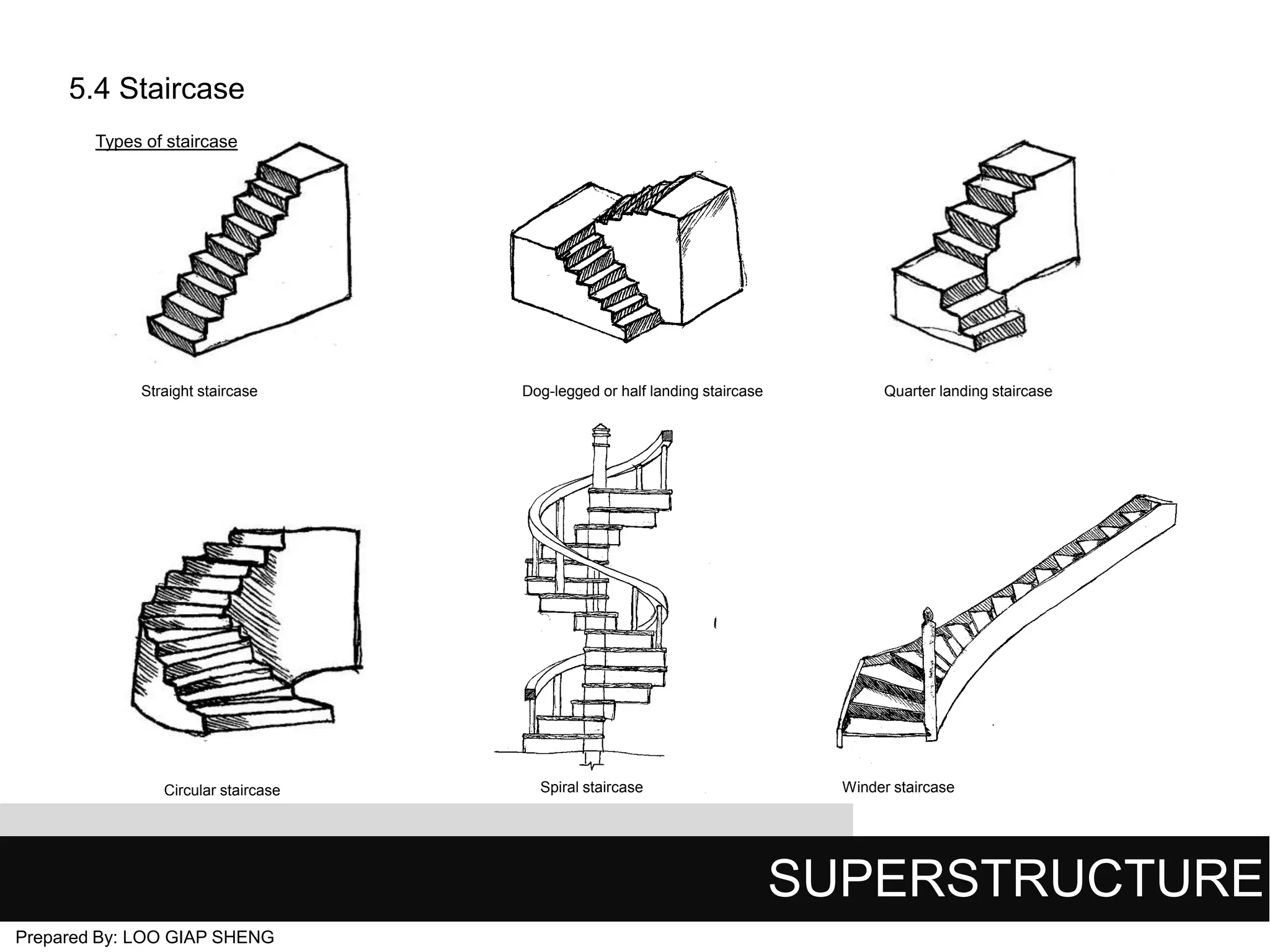 5.4 Staircase

Types of staircase

Straight staircase

Dog-legged or half landing staircase

Quarter landing staircase

Circular staircase

Spiral staircase

Winder staircase

SUPERSTRUCTURE

Prepared By: LOO GIAP SHENG