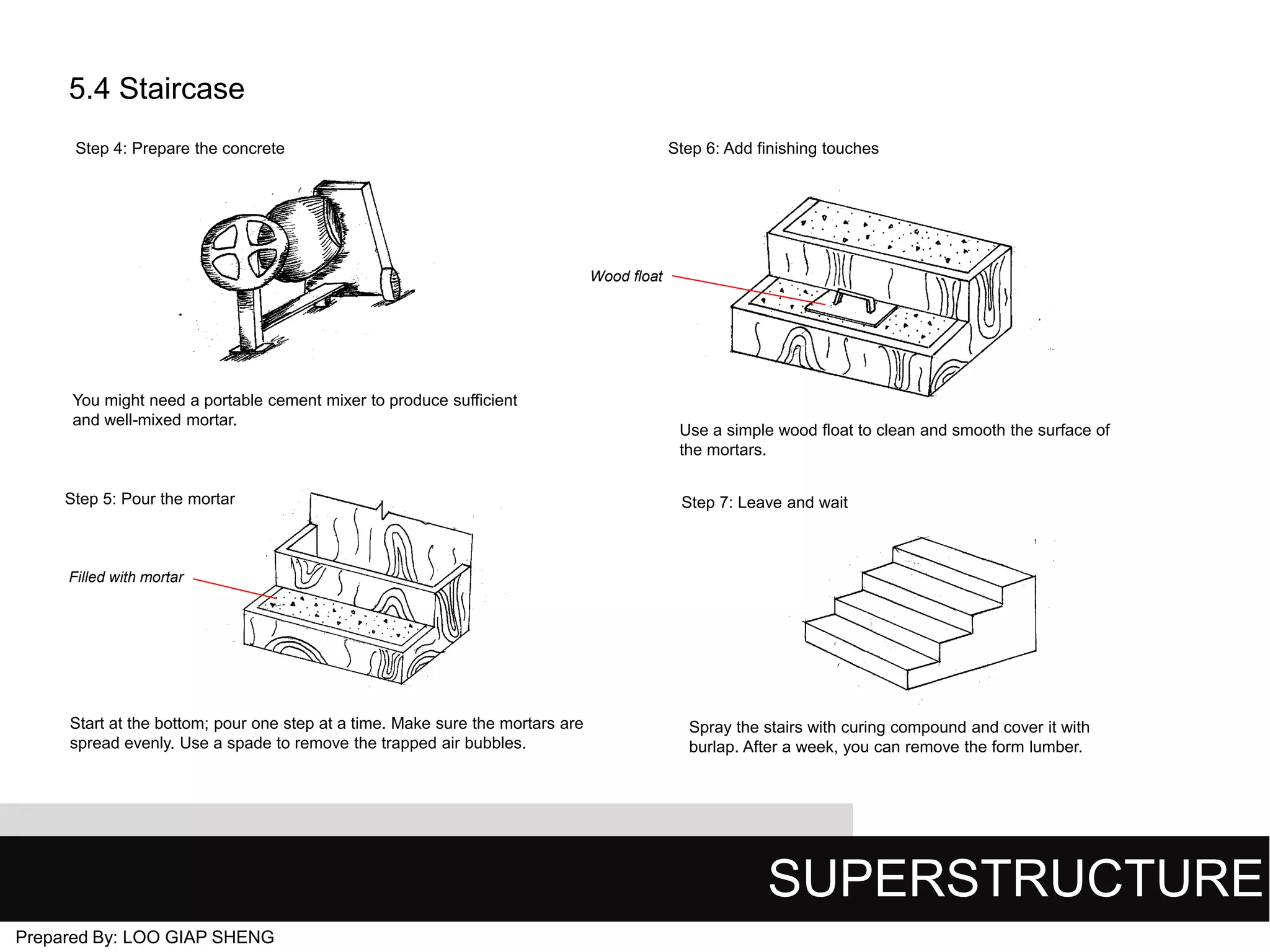 5.4 Staircase

Step 4: Prepare the concrete

You might need a portable cement mixer to produce sufficient and well-mixed mortar.

Step 5: Pour the mortar

Filled with mortar

Start at the bottom; pour one step at a time. Make sure the mortars are spread evenly. Use a spade to remove the trapped air bubbles.

Step 6: Add finishing touches

Wood float

Use a simple wood float to clean and smooth the surface of the mortars.

Step 7: Leave and wait

Spray the stairs with curing compound and cover it with burlap. After a week, you can remove the form lumber.

SUPERSTRUCTURE

Prepared By: LOO GIAP SHENG