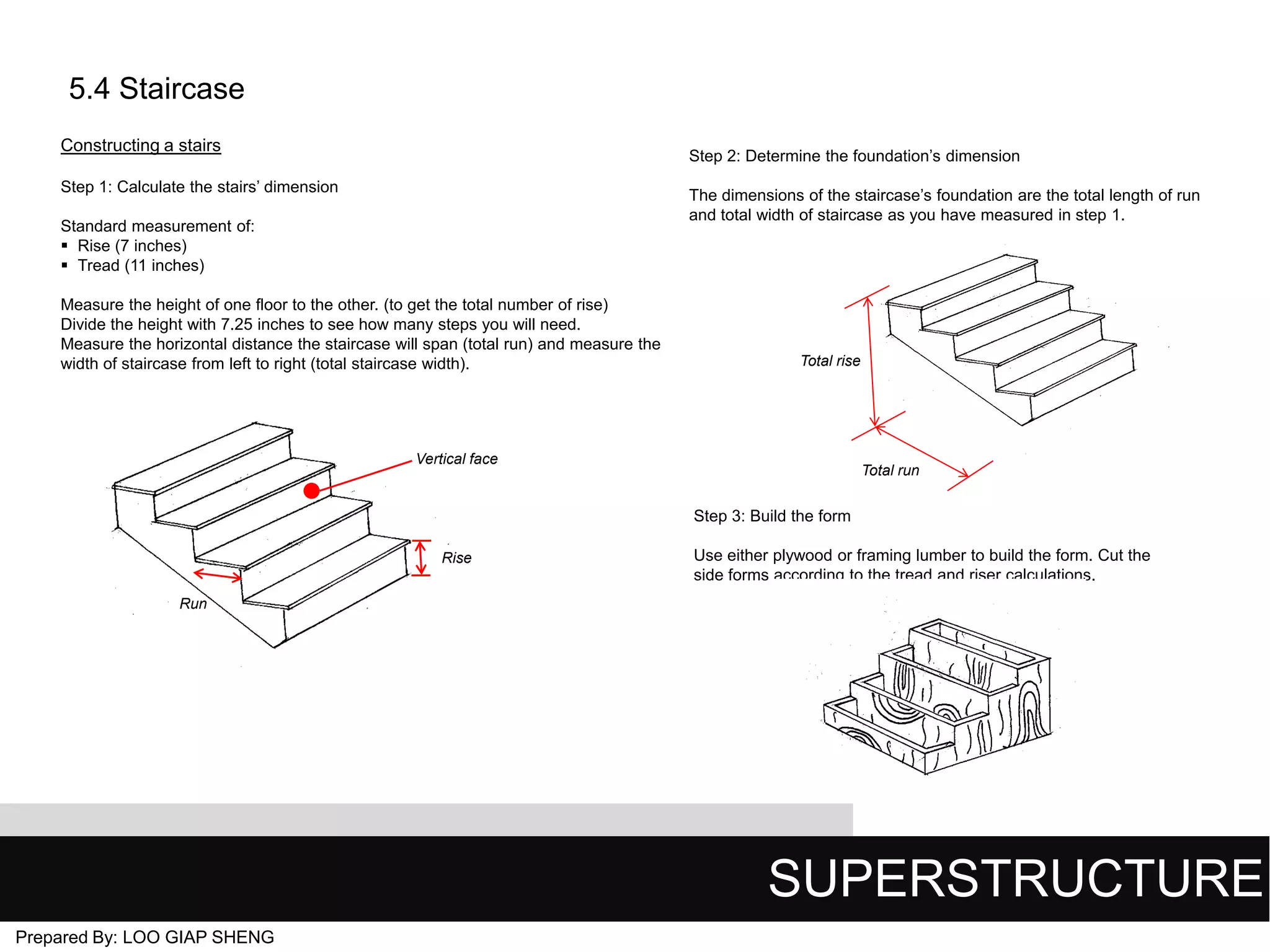 5.4 Staircase

Constructing a stairs

Step 1: Calculate the stairs' dimension

Standard measurement of:
▪ Rise (7 inches)
▪ Tread (11 inches)

Measure the height of one floor to the other. (to get the total number of rise)
Divide the height with 7.25 inches to see how many steps you will need.
Measure the horizontal distance the staircase will span (total run) and measure the width of staircase from left to right (total staircase width).

Vertical face

Rise

Run

Step 2: Determine the foundation's dimension

The dimensions of the staircase's foundation are the total length of run and total width of staircase as you have measured in step 1.

Total rise

Total run

Step 3: Build the form

Use either plywood or framing lumber to build the form. Cut the side forms according to the tread and riser calculations.

SUPERSTRUCTURE

Prepared By: LOO GIAP SHENG