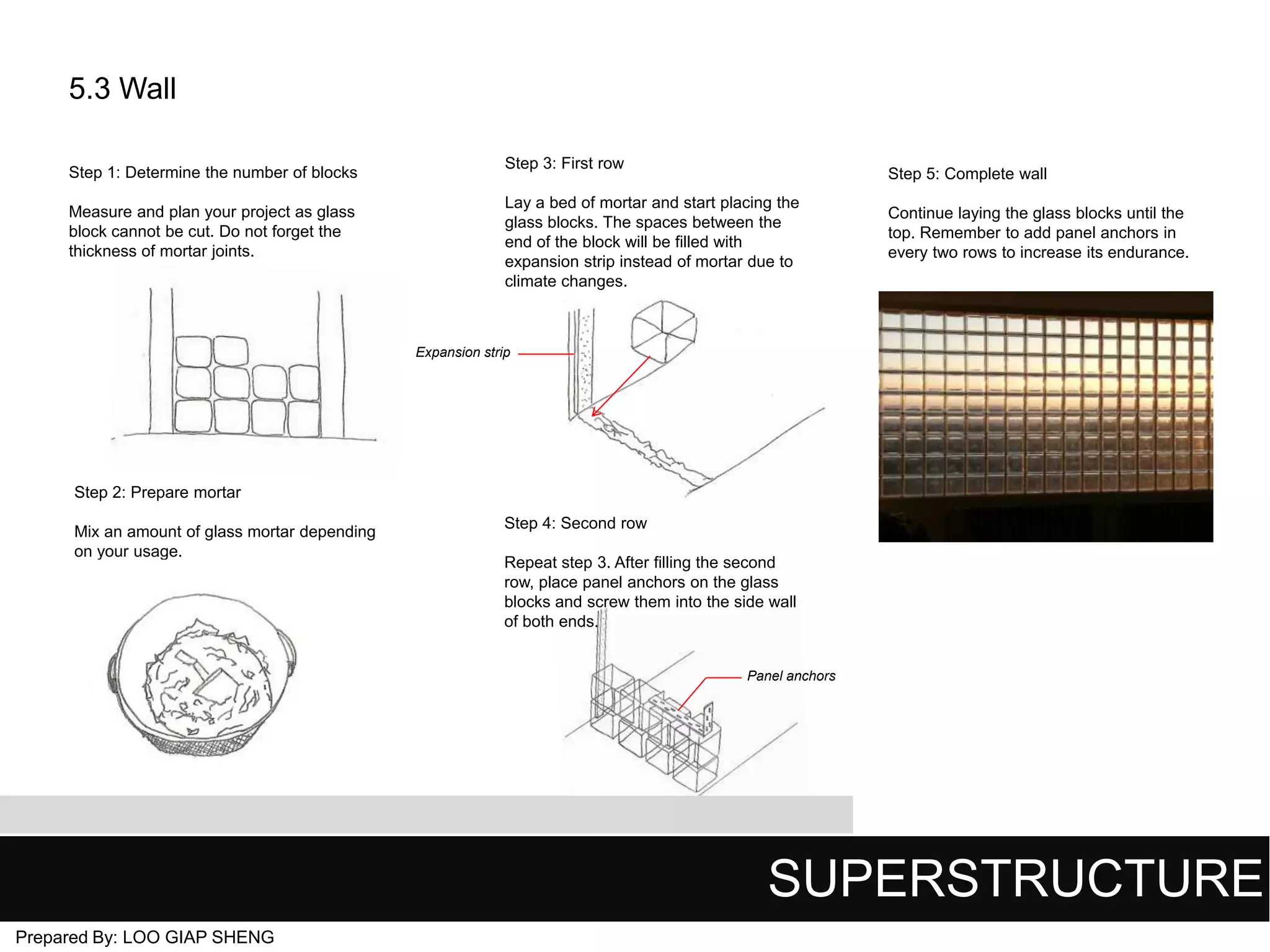 5.3 Wall

Step 1: Determine the number of blocks

Measure and plan your project as glass block cannot be cut. Do not forget the thickness of mortar joints.

Step 2: Prepare mortar

Mix an amount of glass mortar depending on your usage.

Step 3: First row

Lay a bed of mortar and start placing the glass blocks. The spaces between the end of the block will be filled with expansion strip instead of mortar due to climate changes.

Expansion strip

Step 4: Second row

Repeat step 3. After filling the second row, place panel anchors on the glass blocks and screw them into the side wall of both ends.

Panel anchors

Step 5: Complete wall

Continue laying the glass blocks until the top. Remember to add panel anchors in every two rows to increase its endurance.

SUPERSTRUCTURE

Prepared By: LOO GIAP SHENG