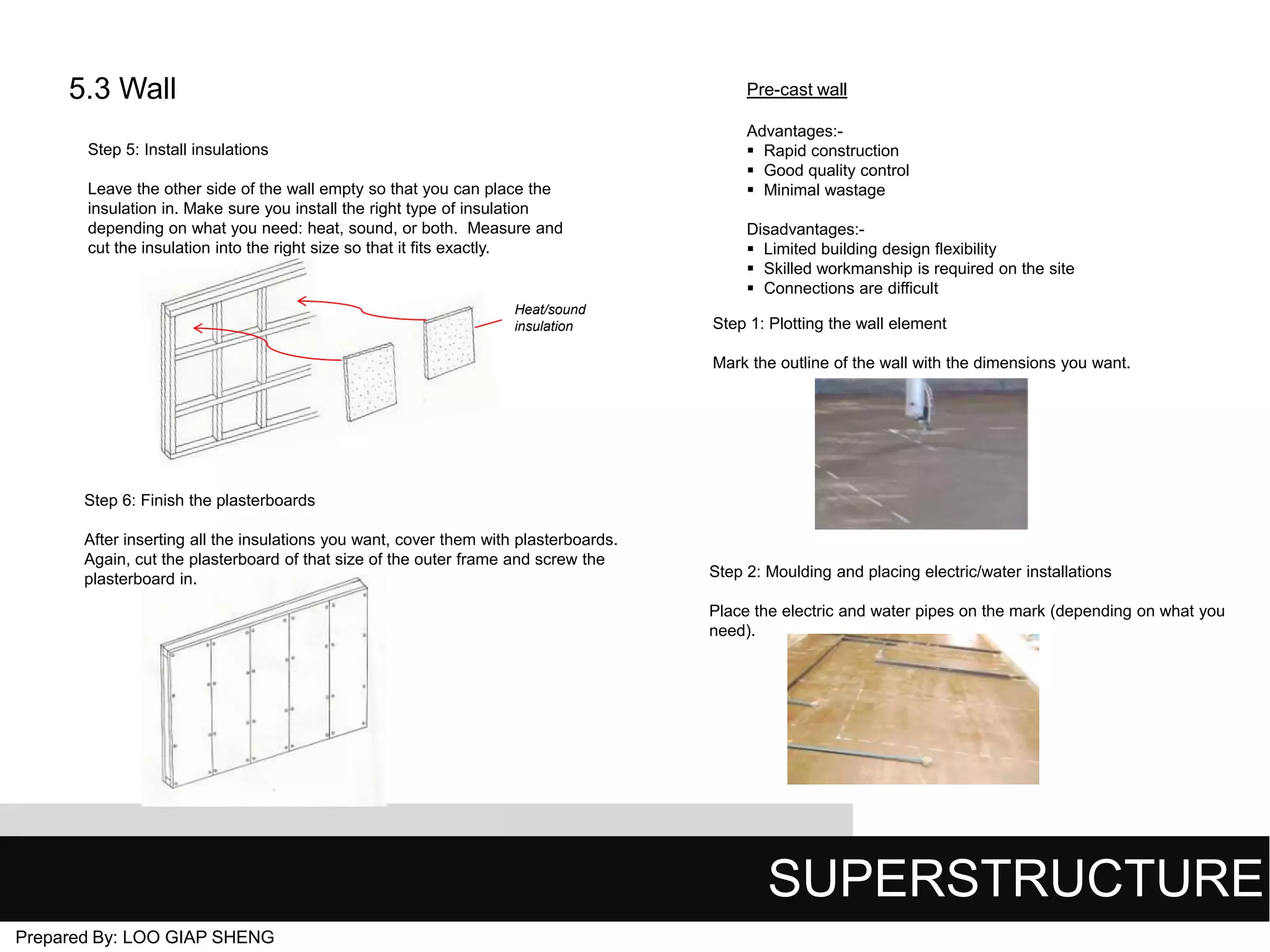 5.3 Wall

Step 5: Install insulations

Leave the other side of the wall empty so that you can place the insulation in. Make sure you install the right type of insulation depending on what you need: heat, sound, or both. Measure and cut the insulation into the right size so that it fits exactly.

Heat/sound insulation

Step 6: Finish the plasterboards

After inserting all the insulations you want, cover them with plasterboards. Again, cut the plasterboard of that size of the outer frame and screw the plasterboard in.

Pre-cast wall

Advantages:-
▪ Rapid construction
▪ Good quality control
▪ Minimal wastage

Disadvantages:-
▪ Limited building design flexibility
▪ Skilled workmanship is required on the site
▪ Connections are difficult

Step 1: Plotting the wall element

Mark the outline of the wall with the dimensions you want.

Step 2: Moulding and placing electric/water installations

Place the electric and water pipes on the mark (depending on what you need).

SUPERSTRUCTURE

Prepared By: LOO GIAP SHENG