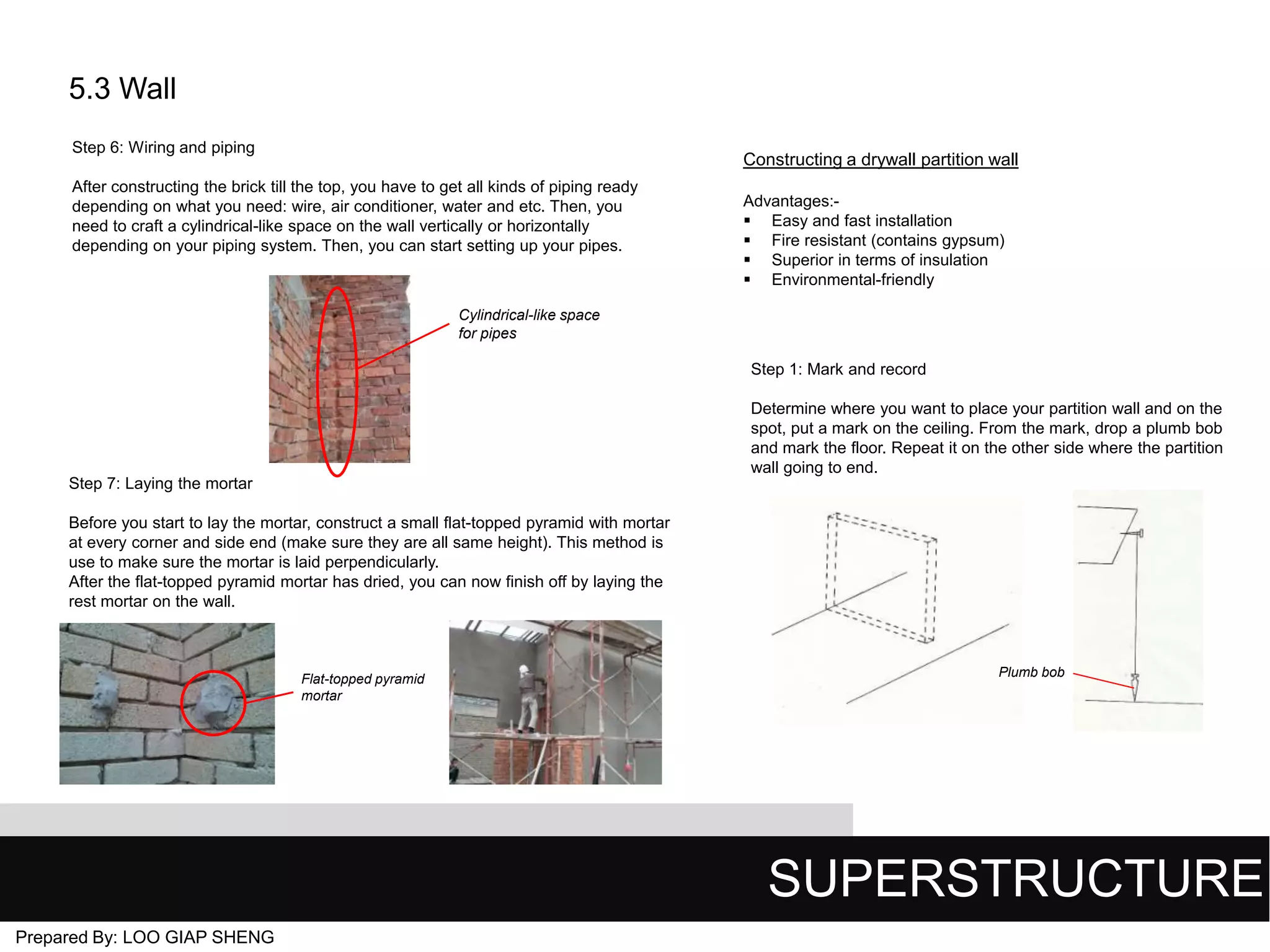 5.3 Wall

Step 6: Wiring and piping

After constructing the brick till the top, you have to get all kinds of piping ready depending on what you need: wire, air conditioner, water and etc. Then, you need to craft a cylindrical-like space on the wall vertically or horizontally depending on your piping system. Then, you can start setting up your pipes.

Cylindrical-like space for pipes

Step 7: Laying the mortar

Before you start to lay the mortar, construct a small flat-topped pyramid with mortar at every corner and side end (make sure they are all same height). This method is use to make sure the mortar is laid perpendicularly.
After the flat-topped pyramid mortar has dried, you can now finish off by laying the rest mortar on the wall.

Flat-topped pyramid mortar

Constructing a drywall partition wall

Advantages:-
▪ Easy and fast installation
▪ Fire resistant (contains gypsum)
▪ Superior in terms of insulation
▪ Environmental-friendly

Step 1: Mark and record

Determine where you want to place your partition wall and on the spot, put a mark on the ceiling. From the mark, drop a plumb bob and mark the floor. Repeat it on the other side where the partition wall going to end.

Plumb bob

SUPERSTRUCTURE

Prepared By: LOO GIAP SHENG