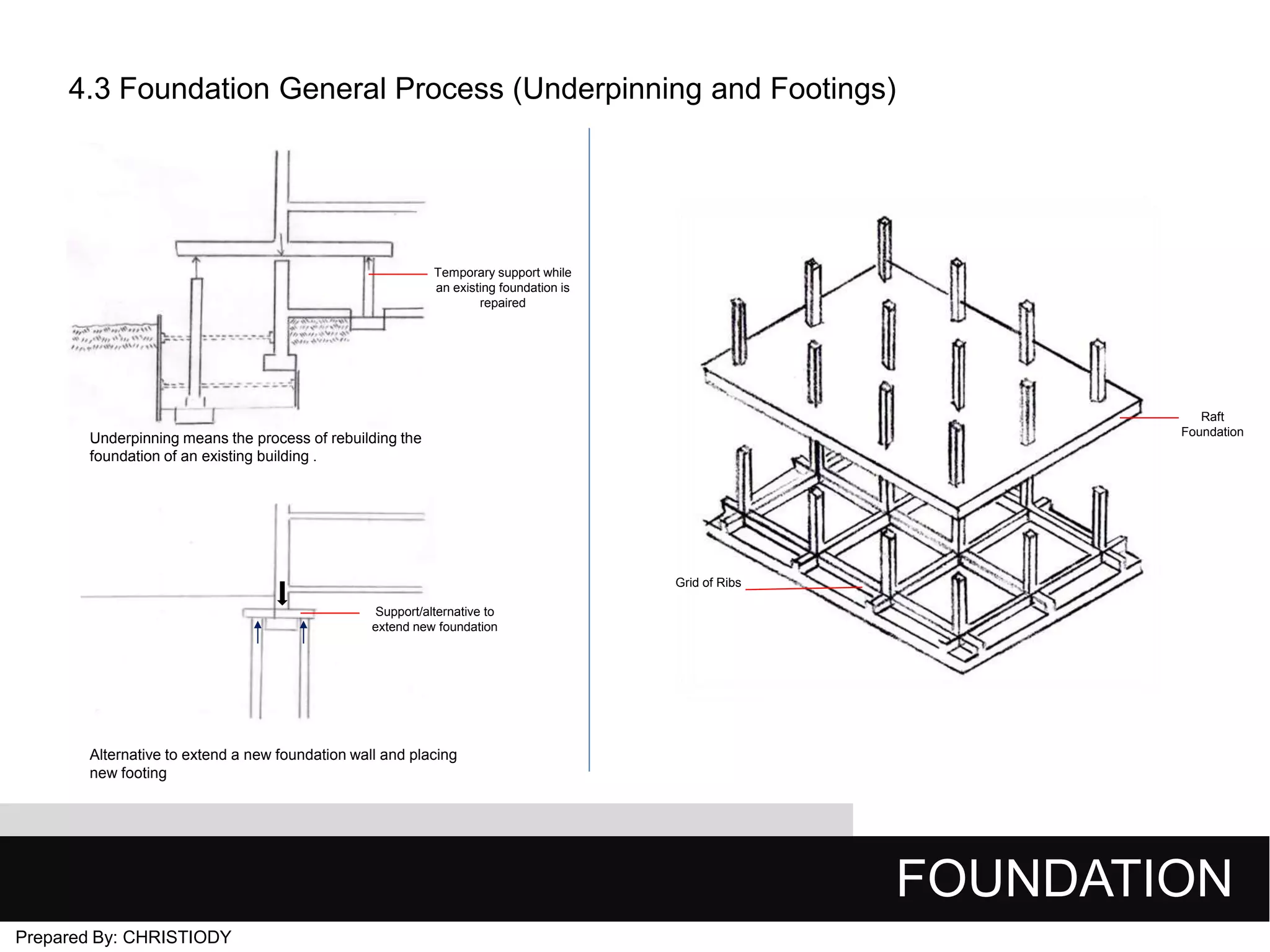 4.3 Foundation General Process (Underpinning and Footings)

Temporary support while an existing foundation is repaired

Underpinning means the process of rebuilding the foundation of an existing building .

Support/alternative to extend new foundation

Alternative to extend a new foundation wall and placing new footing

Raft Foundation

Grid of Ribs

FOUNDATION

Prepared By: CHRISTIODY