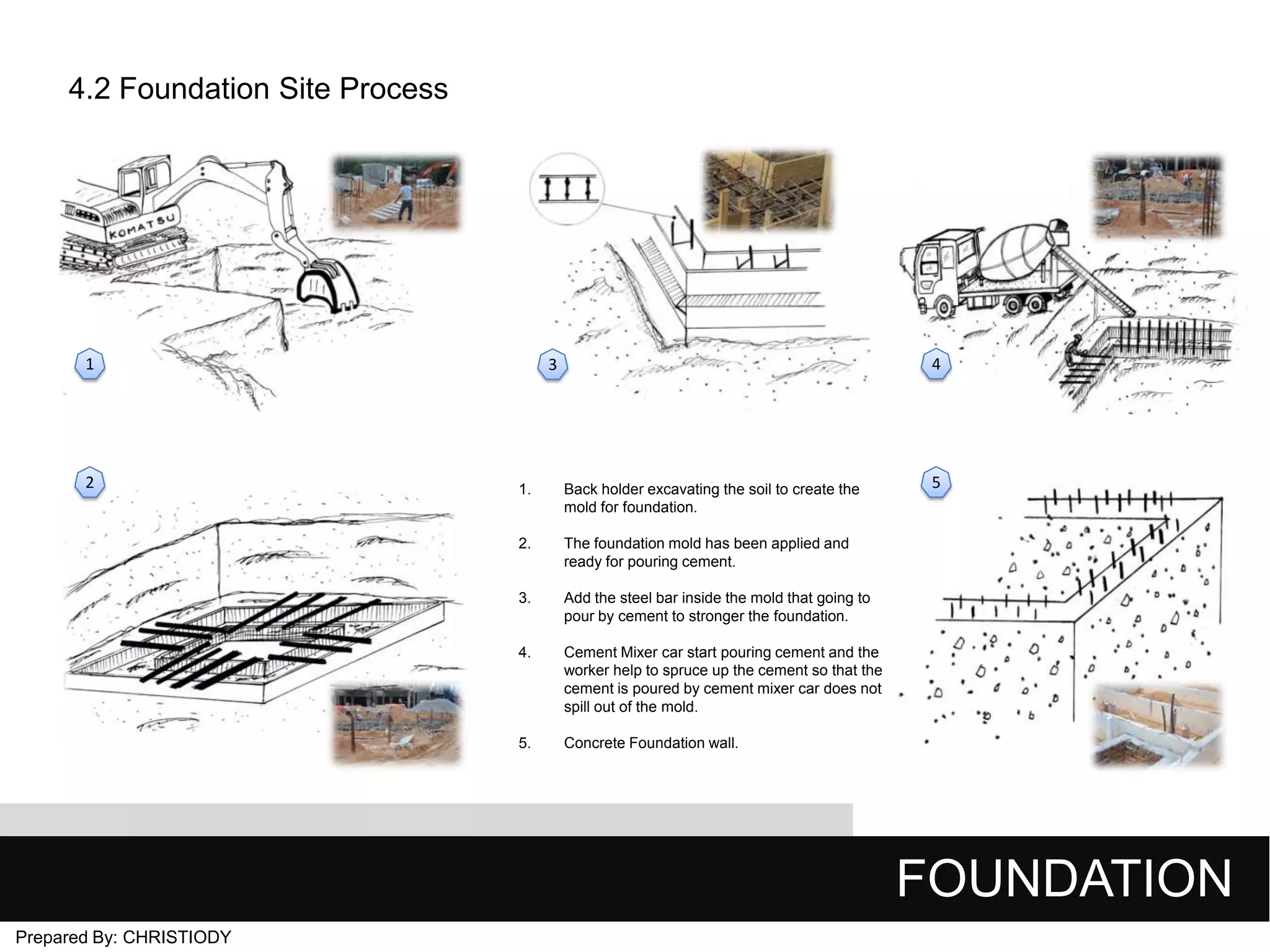 4.2 Foundation Site Process

KOMATSU

1

3

4

2

5

1. Back holder excavating the soil to create the mold for foundation.

2. The foundation mold has been applied and ready for pouring cement.

3. Add the steel bar inside the mold that going to pour by cement to stronger the foundation.

4. Cement Mixer car start pouring cement and the worker help to spruce up the cement so that the cement is poured by cement mixer car does not spill out of the mold.

5. Concrete Foundation wall.

FOUNDATION

Prepared By: CHRISTIODY