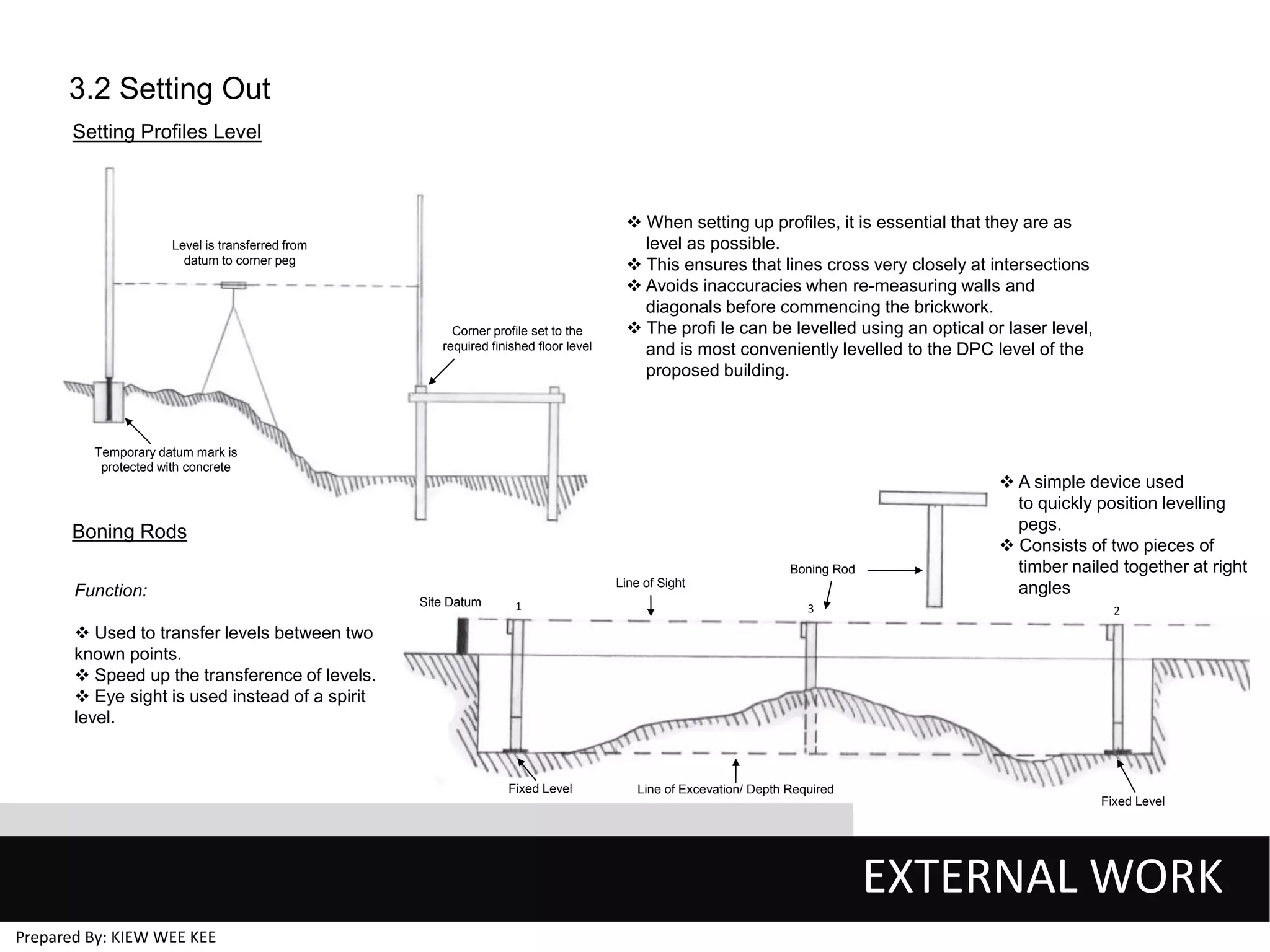 3.2 Setting Out

Setting Profiles Level

Level is transferred from datum to corner peg

Corner profile set to the required finished floor level

Temporary datum mark is protected with concrete

❖ When setting up profiles, it is essential that they are as level as possible.
❖ This ensures that lines cross very closely at intersections
❖ Avoids inaccuracies when re-measuring walls and diagonals before commencing the brickwork.
❖ The profi le can be levelled using an optical or laser level, and is most conveniently levelled to the DPC level of the proposed building.

Boning Rods

Function:

❖ Used to transfer levels between two known points.
❖ Speed up the transference of levels.
❖ Eye sight is used instead of a spirit level.

❖ A simple device used to quickly position levelling pegs.
❖ Consists of two pieces of timber nailed together at right angles

Boning Rod

Line of Sight

Site Datum

1

3

2

Fixed Level

Line of Excevation/ Depth Required

Fixed Level

EXTERNAL WORK

Prepared By: KIEW WEE KEE