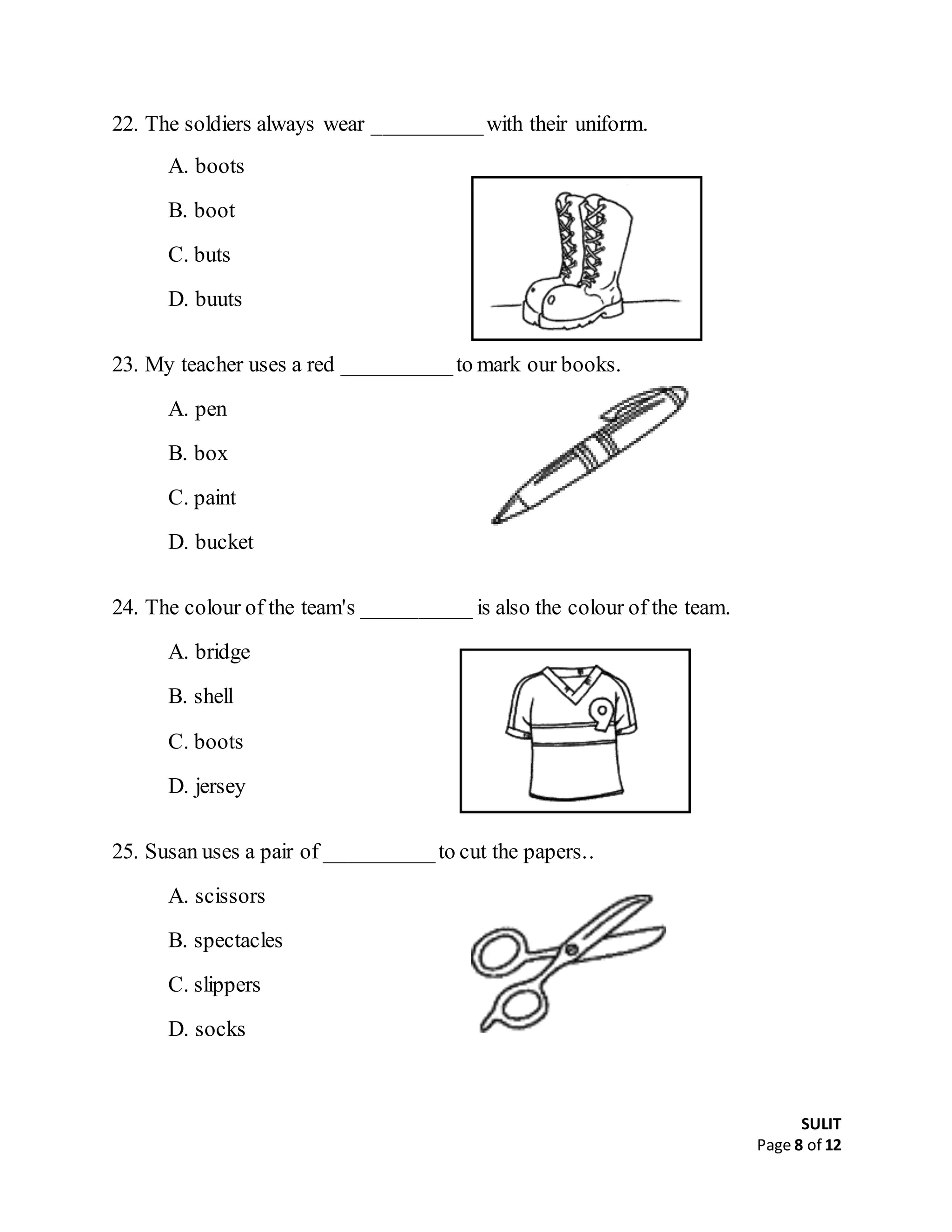 22. The soldiers always wear __________ with their uniform.

A. boots

B. boot

C. buts

D. buuts

23. My teacher uses a red __________ to mark our books.

A. pen

B. box

C. paint

D. bucket

24. The colour of the team's __________ is also the colour of the team.

A. bridge

B. shell

C. boots

D. jersey

9

25. Susan uses a pair of __________ to cut the papers..

A. scissors

B. spectacles

C. slippers

D. socks

SULIT
Page 8 of 12