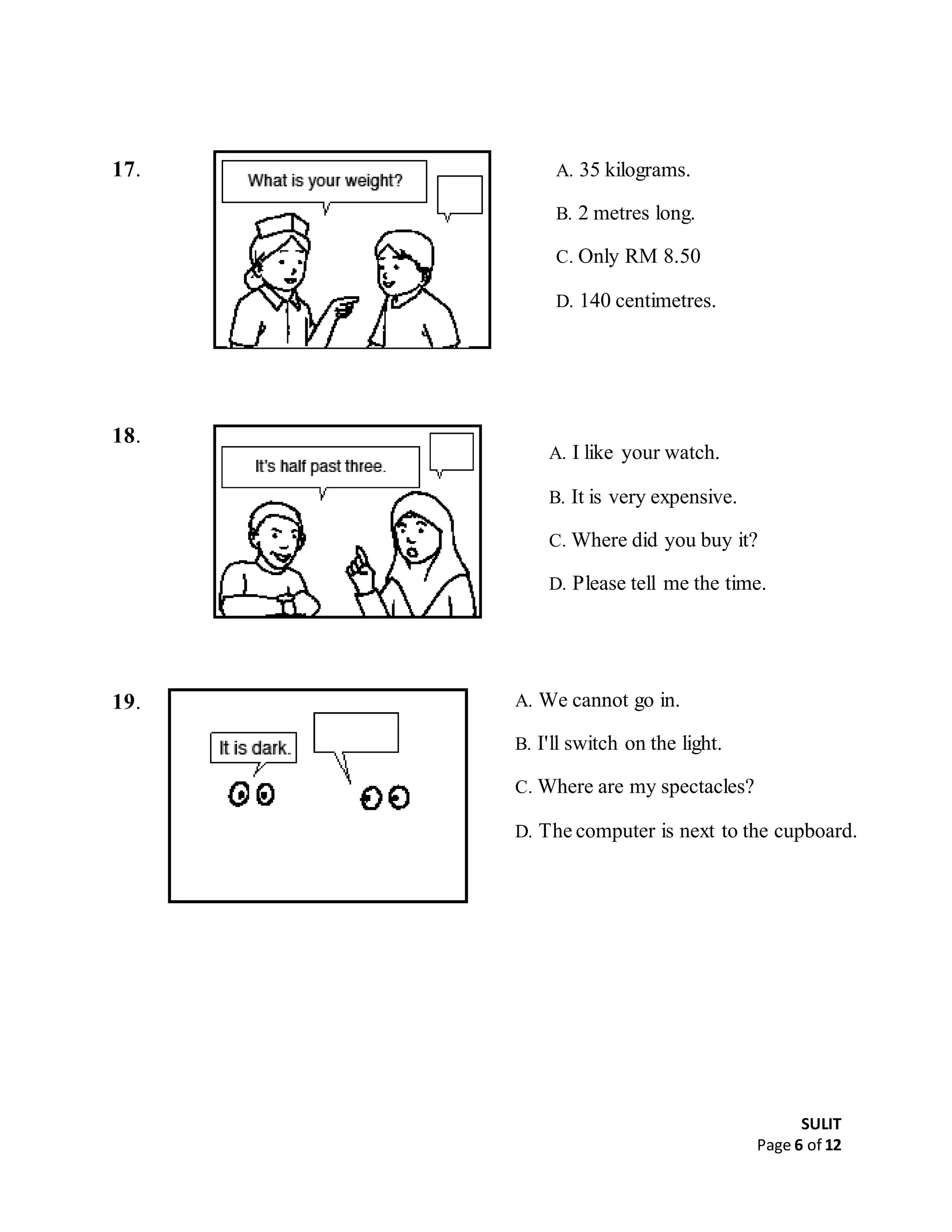 17.

What is your weight?

A. 35 kilograms.

B. 2 metres long.

C. Only RM 8.50

D. 140 centimetres.

18.

It's half past three.

A. I like your watch.

B. It is very expensive.

C. Where did you buy it?

D. Please tell me the time.

19.

It is dark.

A. We cannot go in.

B. I'll switch on the light.

C. Where are my spectacles?

D. The computer is next to the cupboard.

SULIT
Page 6 of 12