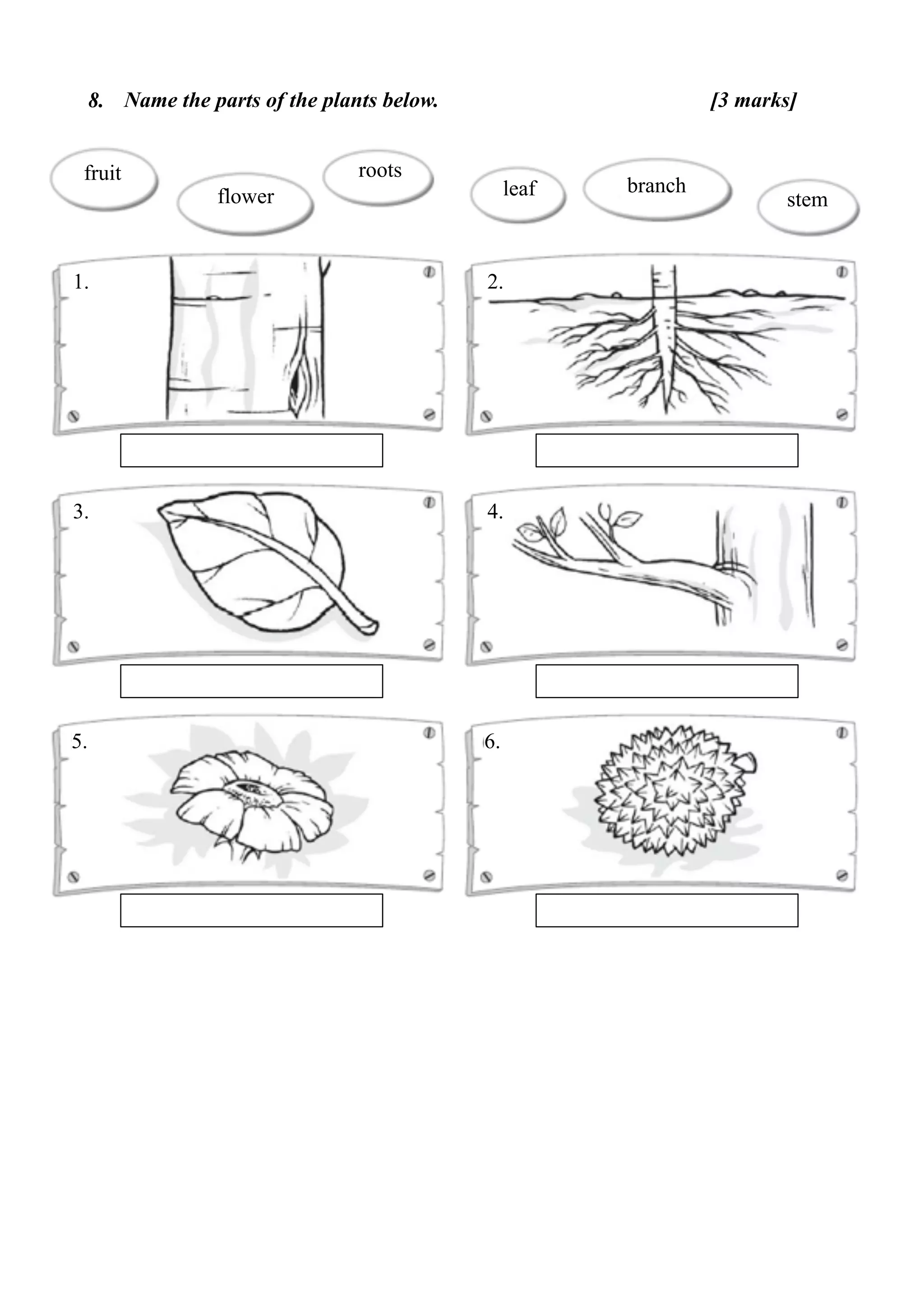 8. Name the parts of the plants below. [3 marks]

fruit flower roots leaf branch stem

1.

2.

3.

4.

5.

6.