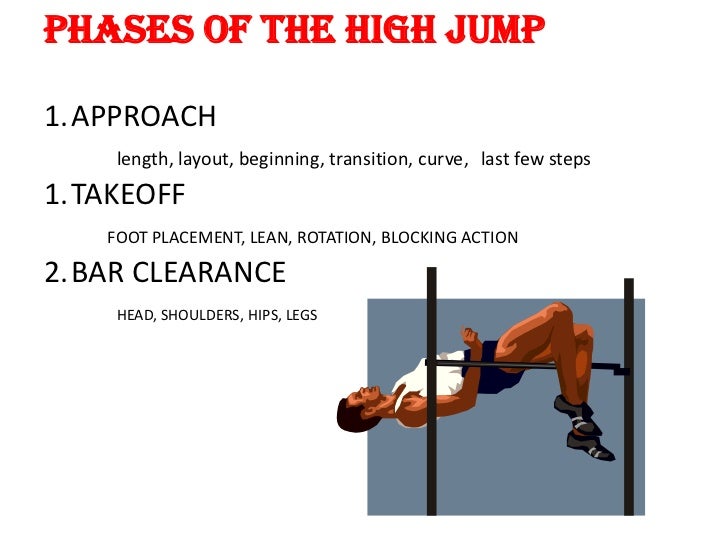 PHASES OF THE HIGH JUMP

1. APPROACH

length, layout, beginning, transition, curve, last few steps

1. TAKEOFF

FOOT PLACEMENT, LEAN, ROTATION, BLOCKING ACTION

2. BAR CLEARANCE

HEAD, SHOULDERS, HIPS, LEGS