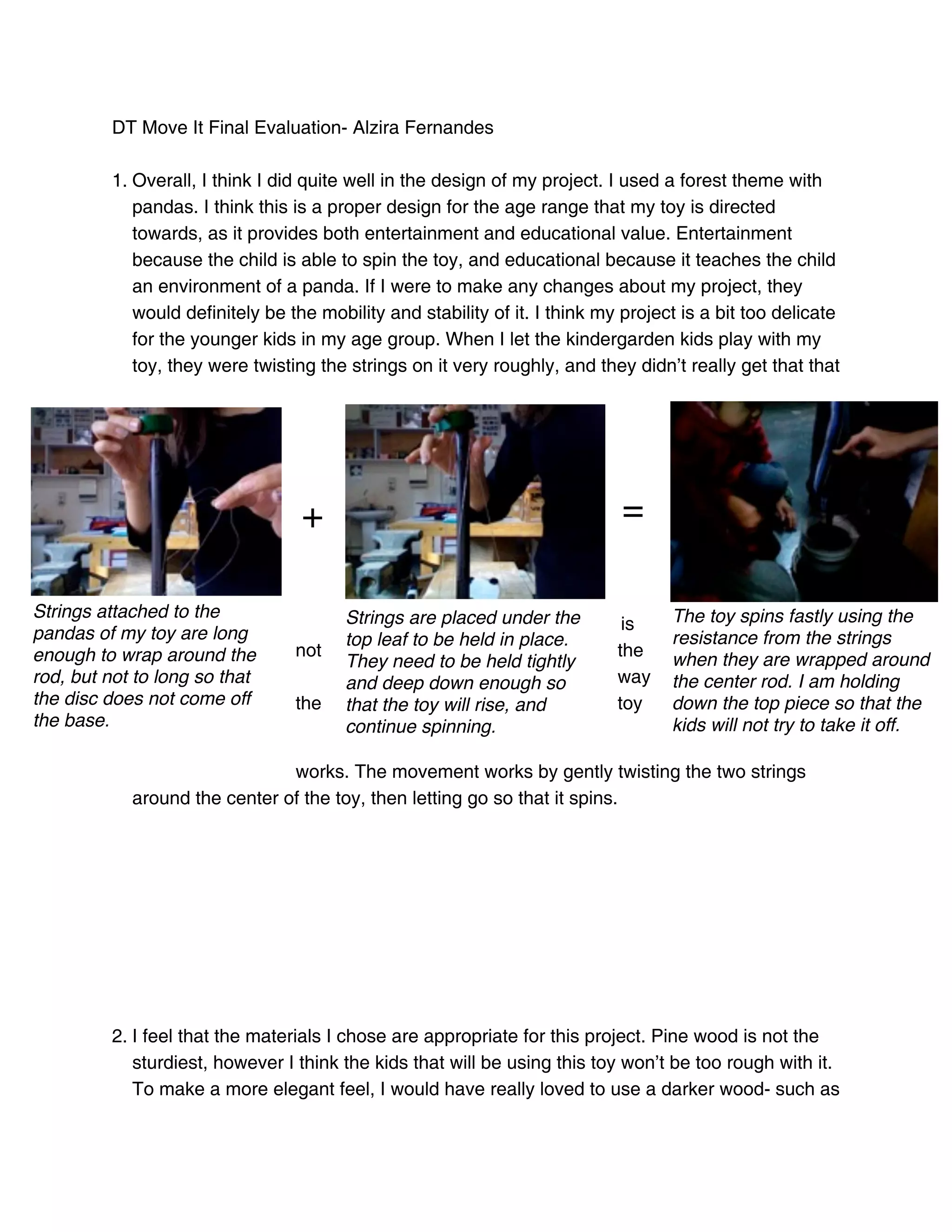 DT Move It Final Evaluation- Alzira Fernandes

1. Overall, I think I did quite well in the design of my project. I used a forest theme with pandas. I think this is a proper design for the age range that my toy is directed towards, as it provides both entertainment and educational value. Entertainment because the child is able to spin the toy, and educational because it teaches the child an environment of a panda. If I were to make any changes about my project, they would definitely be the mobility and stability of it. I think my project is a bit too delicate for the younger kids in my age group. When I let the kindergarden kids play with my toy, they were twisting the strings on it very roughly, and they didn't really get that that

Strings attached to the pandas of my toy are long enough to wrap around the rod, but not to long so that the disc does not come off the base.

+

not

the

Strings are placed under the top leaf to be held in place. They need to be held tightly and deep down enough so that the toy will rise, and continue spinning.

=

is

the

way

toy

The toy spins fastly using the resistance from the strings when they are wrapped around the center rod. I am holding down the top piece so that the kids will not try to take it off.

works. The movement works by gently twisting the two strings around the center of the toy, then letting go so that it spins.

2. I feel that the materials I chose are appropriate for this project. Pine wood is not the sturdiest, however I think the kids that will be using this toy won't be too rough with it. To make a more elegant feel, I would have really loved to use a darker wood- such as