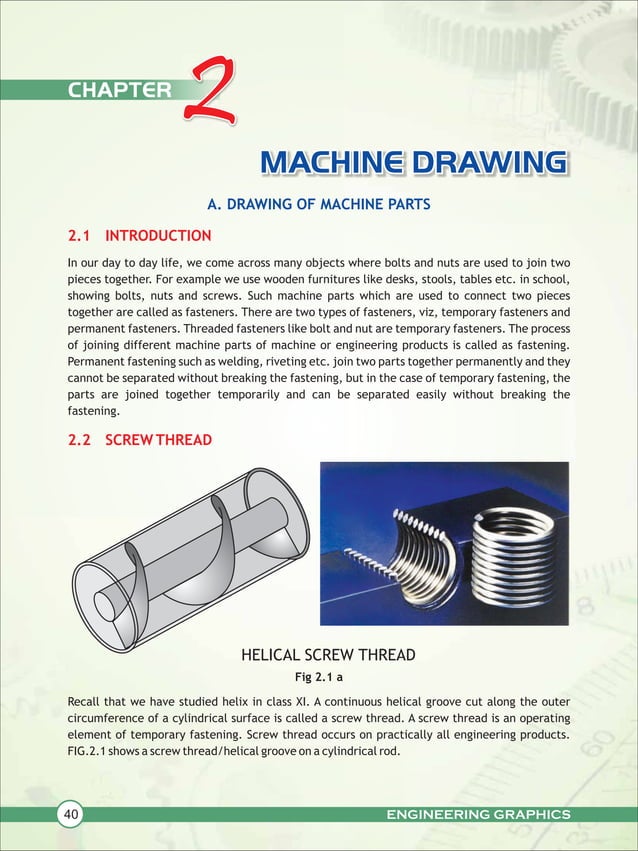 CHAPTER 2

MACHINE DRAWING

A. DRAWING OF MACHINE PARTS

2.1 INTRODUCTION

In our day to day life, we come across many objects where bolts and nuts are used to join two pieces together. For example we use wooden furnitures like desks, stools, tables etc. in school, showing bolts, nuts and screws. Such machine parts which are used to connect two pieces together are called as fasteners. There are two types of fasteners, viz, temporary fasteners and permanent fasteners. Threaded fasteners like bolt and nut are temporary fasteners. The process of joining different machine parts of machine or engineering products is called as fastening. Permanent fastening such as welding, riveting etc. join two parts together permanently and they cannot be separated without breaking the fastening, but in the case of temporary fastening, the parts are joined together temporarily and can be separated easily without breaking the fastening.

2.2 SCREW THREAD

HELICAL SCREW THREAD

Fig 2.1 a

Recall that we have studied helix in class XI. A continuous helical groove cut along the outer circumference of a cylindrical surface is called a screw thread. A screw thread is an operating element of temporary fastening. Screw thread occurs on practically all engineering products. FIG.2.1 shows a screw thread/helical groove on a cylindrical rod.

40

ENGINEERING GRAPHICS