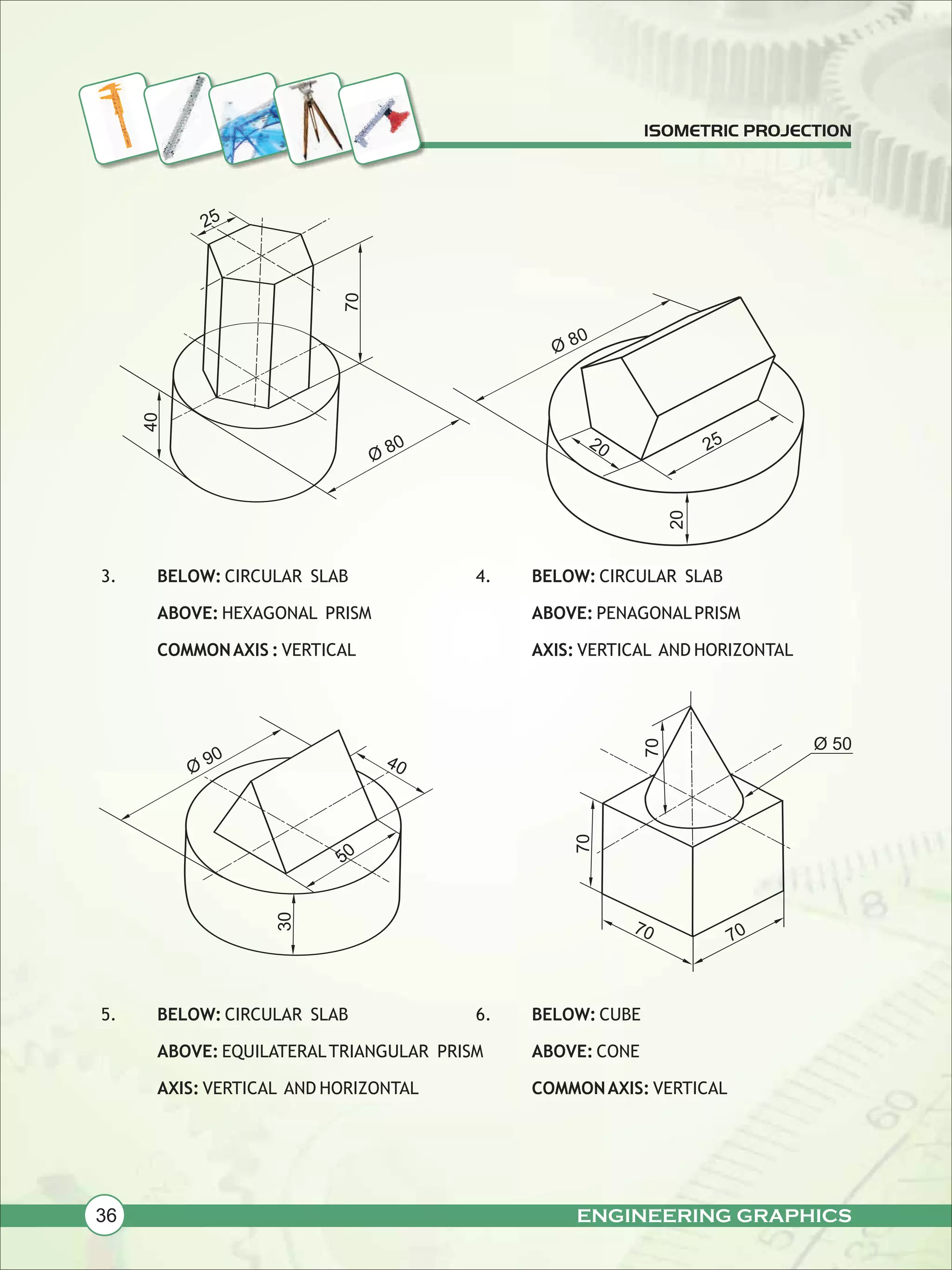 ISOMETRIC PROJECTION

25

70

40

Ø 80

Ø 80

20

25

20

3. BELOW: CIRCULAR SLAB

ABOVE: HEXAGONAL PRISM

COMMON AXIS : VERTICAL

4. BELOW: CIRCULAR SLAB

ABOVE: PENAGONAL PRISM

AXIS: VERTICAL AND HORIZONTAL

Ø 90

40

50

30

70

Ø 50

70

70

70

5. BELOW: CIRCULAR SLAB

ABOVE: EQUILATERAL TRIANGULAR PRISM

AXIS: VERTICAL AND HORIZONTAL

6. BELOW: CUBE

ABOVE: CONE

COMMON AXIS: VERTICAL

36

ENGINEERING GRAPHICS