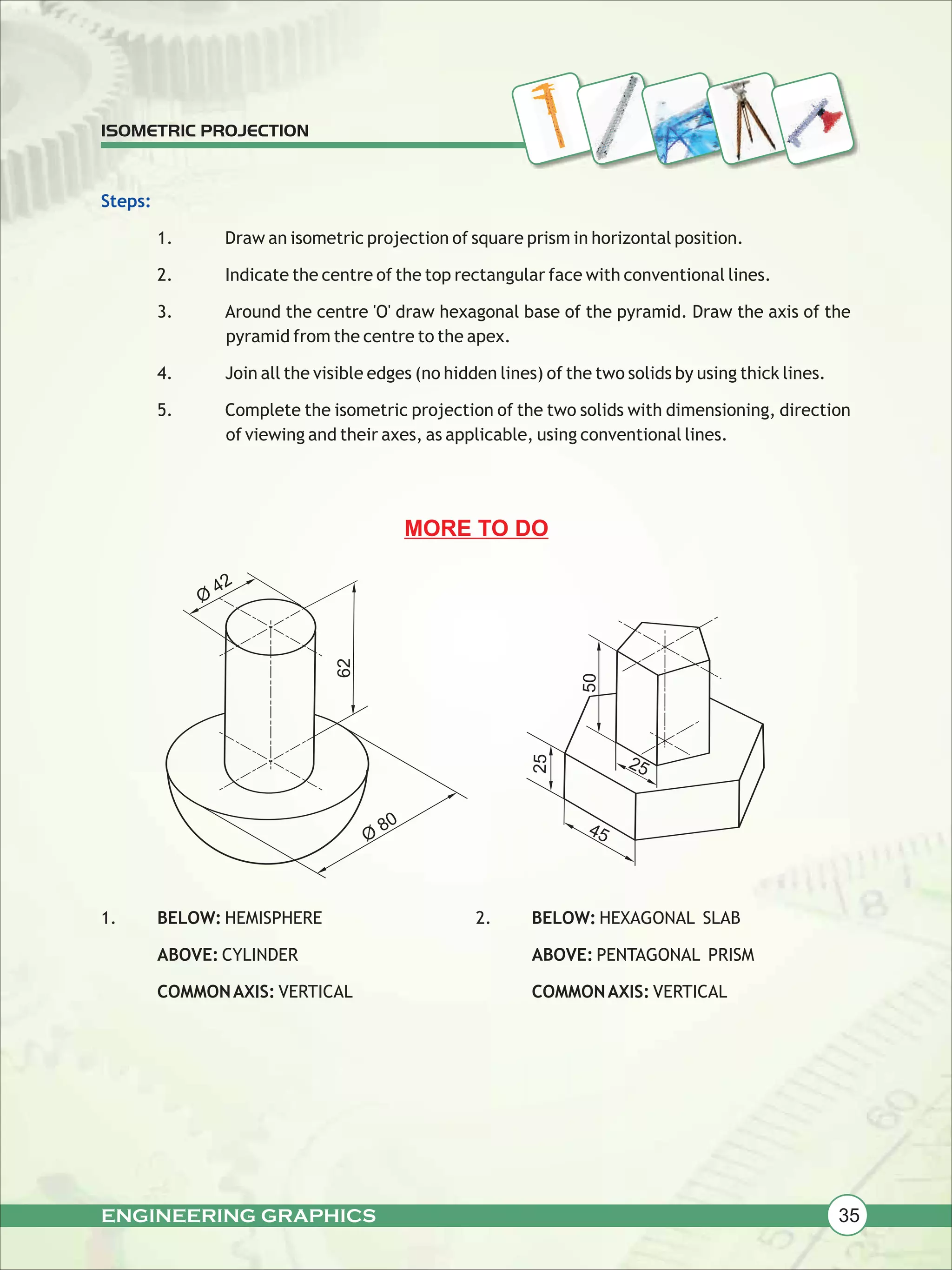 ISOMETRIC PROJECTION

Steps:

1. Draw an isometric projection of square prism in horizontal position.

2. Indicate the centre of the top rectangular face with conventional lines.

3. Around the centre 'O' draw hexagonal base of the pyramid. Draw the axis of the pyramid from the centre to the apex.

4. Join all the visible edges (no hidden lines) of the two solids by using thick lines.

5. Complete the isometric projection of the two solids with dimensioning, direction of viewing and their axes, as applicable, using conventional lines.

MORE TO DO

Ø 42

62

Ø 80

50

25

25

45

1. BELOW: HEMISPHERE

ABOVE: CYLINDER

COMMON AXIS: VERTICAL

2. BELOW: HEXAGONAL SLAB

ABOVE: PENTAGONAL PRISM

COMMON AXIS: VERTICAL

ENGINEERING GRAPHICS

35