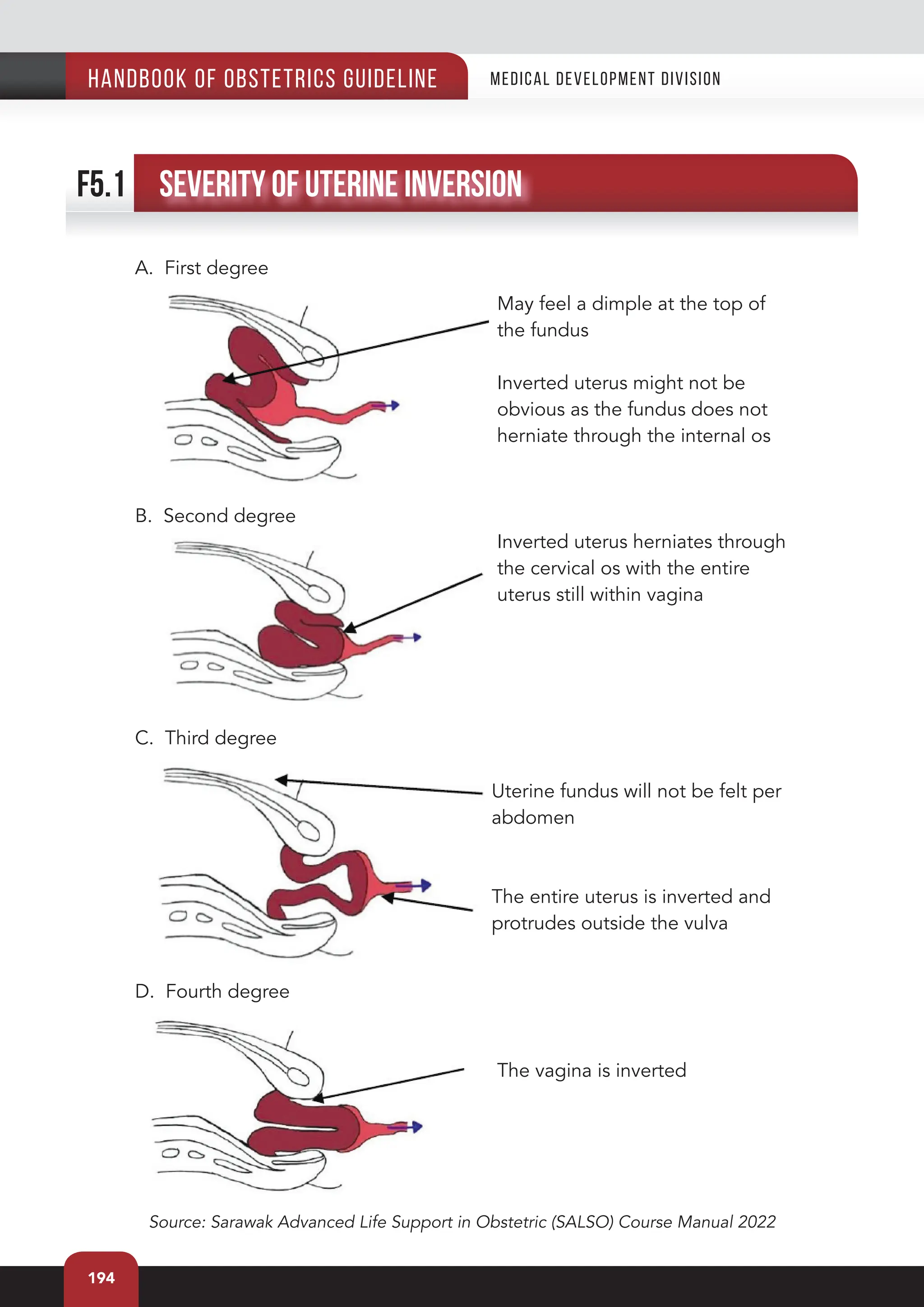 HANDBOOK OF OBSTETRICS GUIDELINE

MEDICAL DEVELOPMENT DIVISION

F5.1 SEVERITY OF UTERINE INVERSION

A. First degree

May feel a dimple at the top of the fundus

Inverted uterus might not be obvious as the fundus does not herniate through the internal os

B. Second degree

Inverted uterus herniates through the cervical os with the entire uterus still within vagina

C. Third degree

Uterine fundus will not be felt per abdomen

The entire uterus is inverted and protrudes outside the vulva

D. Fourth degree

The vagina is inverted

Source: Sarawak Advanced Life Support in Obstetric (SALSO) Course Manual 2022

194