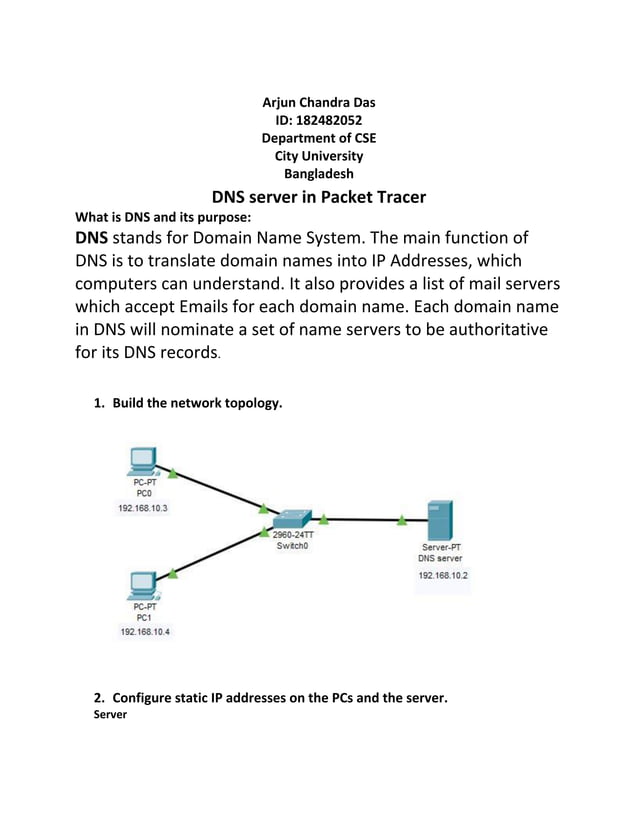 Arjun Chandra Das
ID: 182482052
Department of CSE
City University
Bangladesh

DNS server in Packet Tracer

What is DNS and its purpose:

DNS stands for Domain Name System. The main function of DNS is to translate domain names into IP Addresses, which computers can understand. It also provides a list of mail servers which accept Emails for each domain name. Each domain name in DNS will nominate a set of name servers to be authoritative for its DNS records.

1. Build the network topology.

PC-PT
PC0
192.168.10.3

2960-24TT
Switch0

Server-PT
DNS server
192.168.10.2

PC-PT
PC1
192.168.10.4

2. Configure static IP addresses on the PCs and the server.

Server