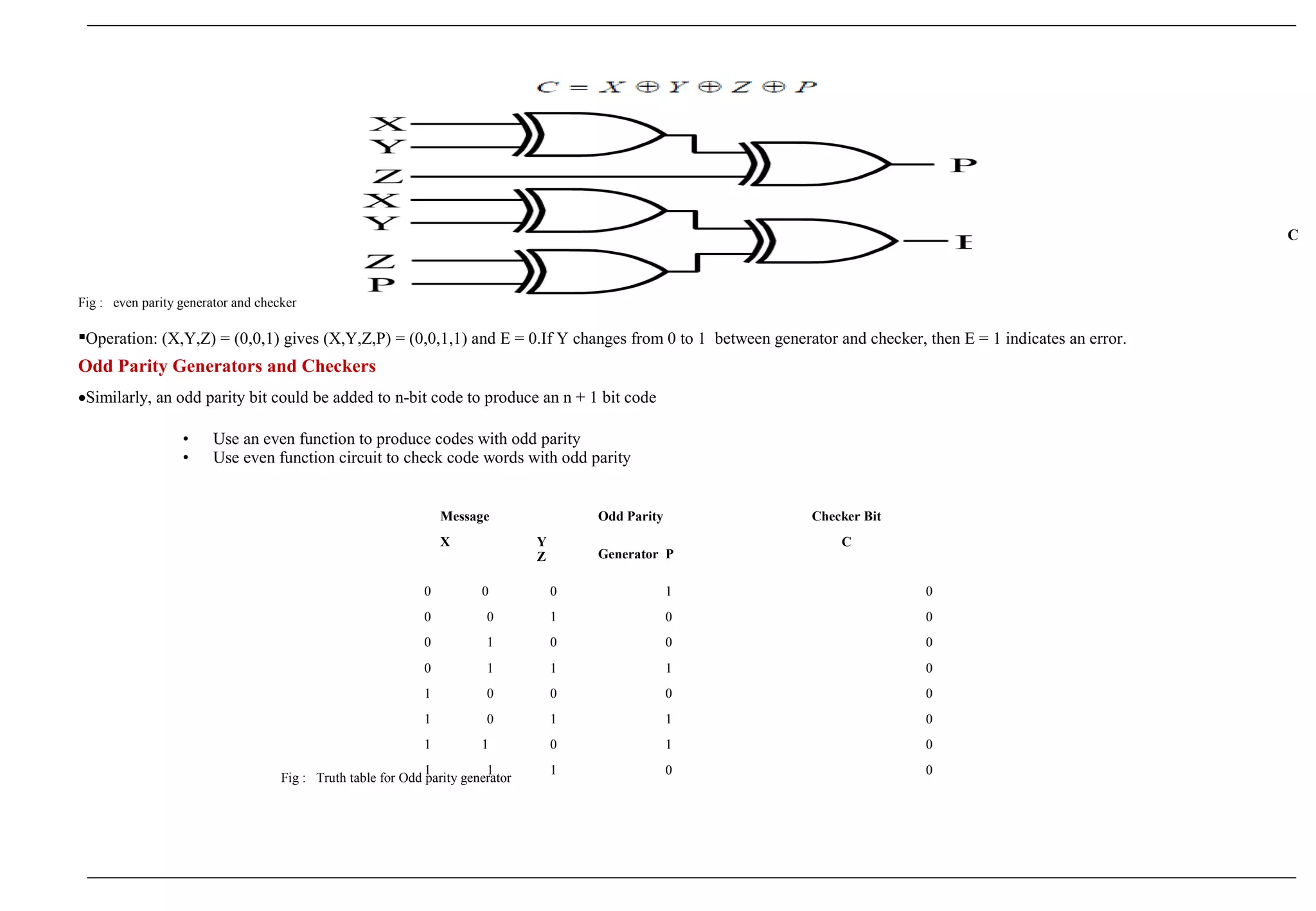 $C = X \oplus Y \oplus Z \oplus P$

X
Y
Z
X
Y
Z
P

P

E

C

Fig : even parity generator and checker

▪Operation: (X,Y,Z) = (0,0,1) gives (X,Y,Z,P) = (0,0,1,1) and E = 0.If Y changes from 0 to 1 between generator and checker, then E = 1 indicates an error.

Odd Parity Generators and Checkers

•Similarly, an odd parity bit could be added to n-bit code to produce an n + 1 bit code

• Use an even function to produce codes with odd parity
• Use even function circuit to check code words with odd parity

| Message X | Y | Z | Odd Parity Generator P | Checker Bit C |
|---|---|---|---|---|
| 0 | 0 | 0 | 1 | 0 |
| 0 | 0 | 1 | 0 | 0 |
| 0 | 1 | 0 | 0 | 0 |
| 0 | 1 | 1 | 1 | 0 |
| 1 | 0 | 0 | 0 | 0 |
| 1 | 0 | 1 | 1 | 0 |
| 1 | 1 | 0 | 1 | 0 |
| 1 | 1 | 1 | 0 | 0 |

Fig : Truth table for Odd parity generator